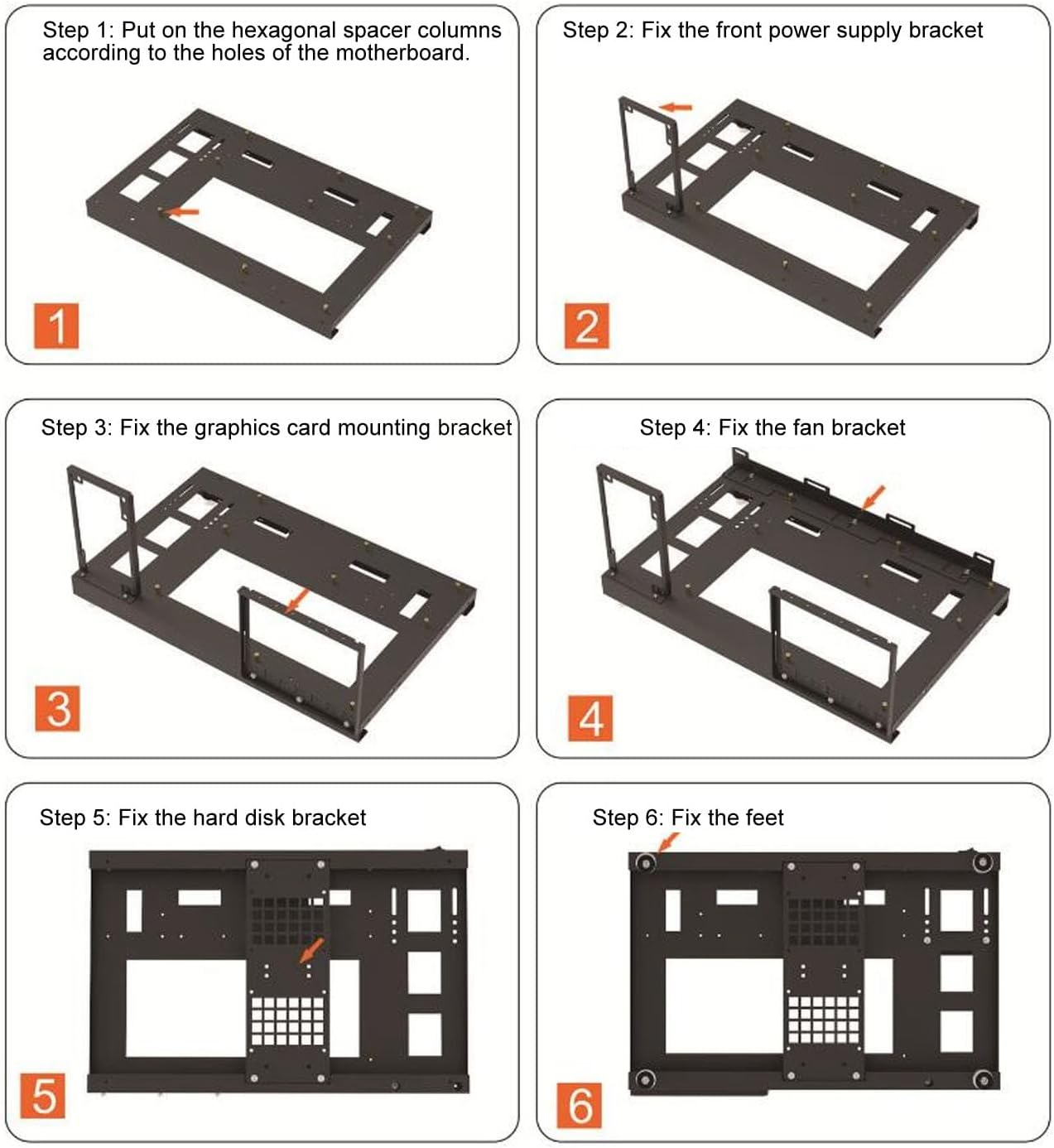 Step 1: Put on the hexagonal spacer columns according to the holes of the motherboard.

1

Step 2: Fix the front power supply bracket

2

Step 3: Fix the graphics card mounting bracket

3

Step 4: Fix the fan bracket

4

Step 5: Fix the hard disk bracket

5

Step 6: Fix the feet

6