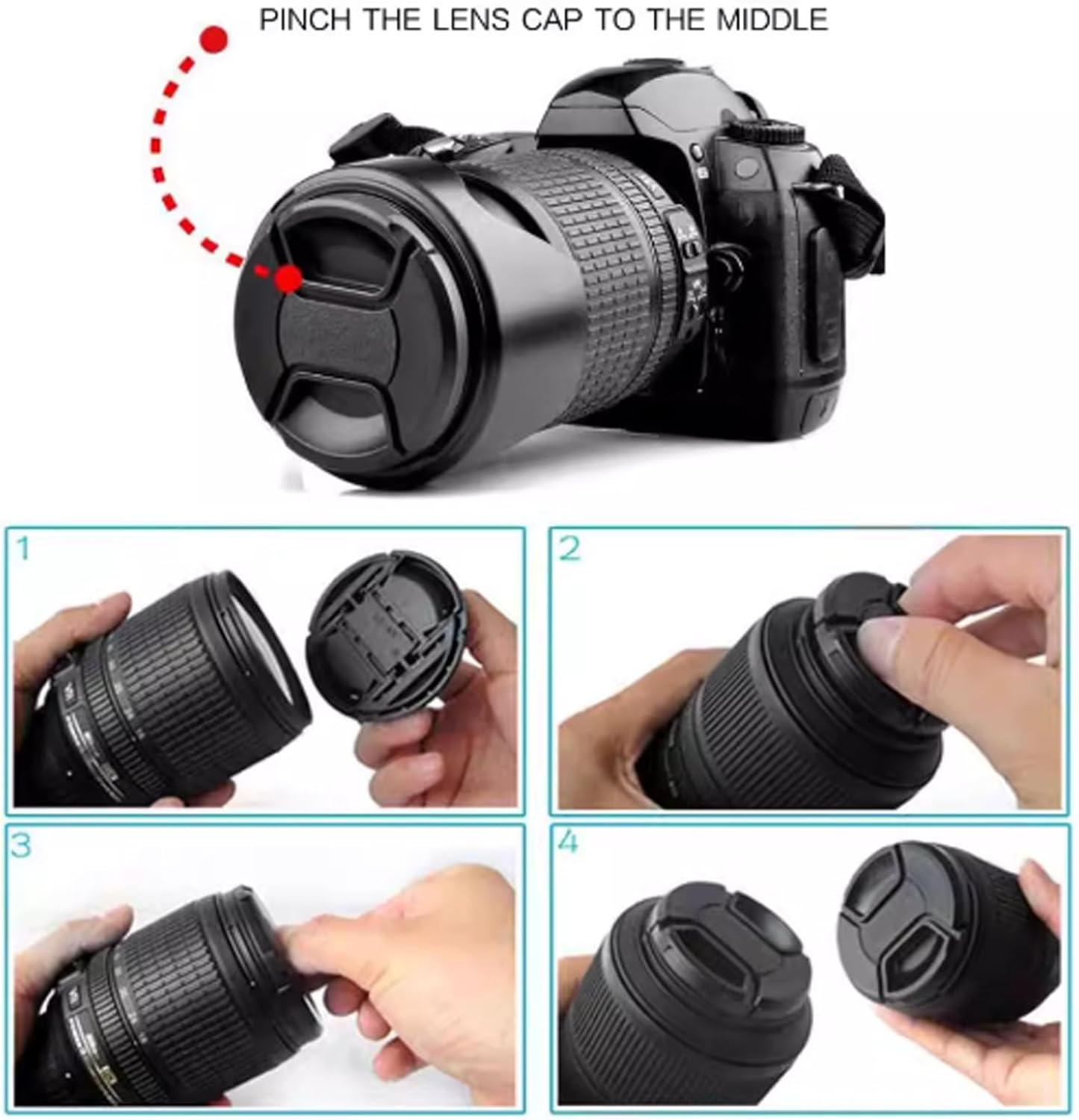 PINCH THE LENS CAP TO THE MIDDLE

1

2

3

4