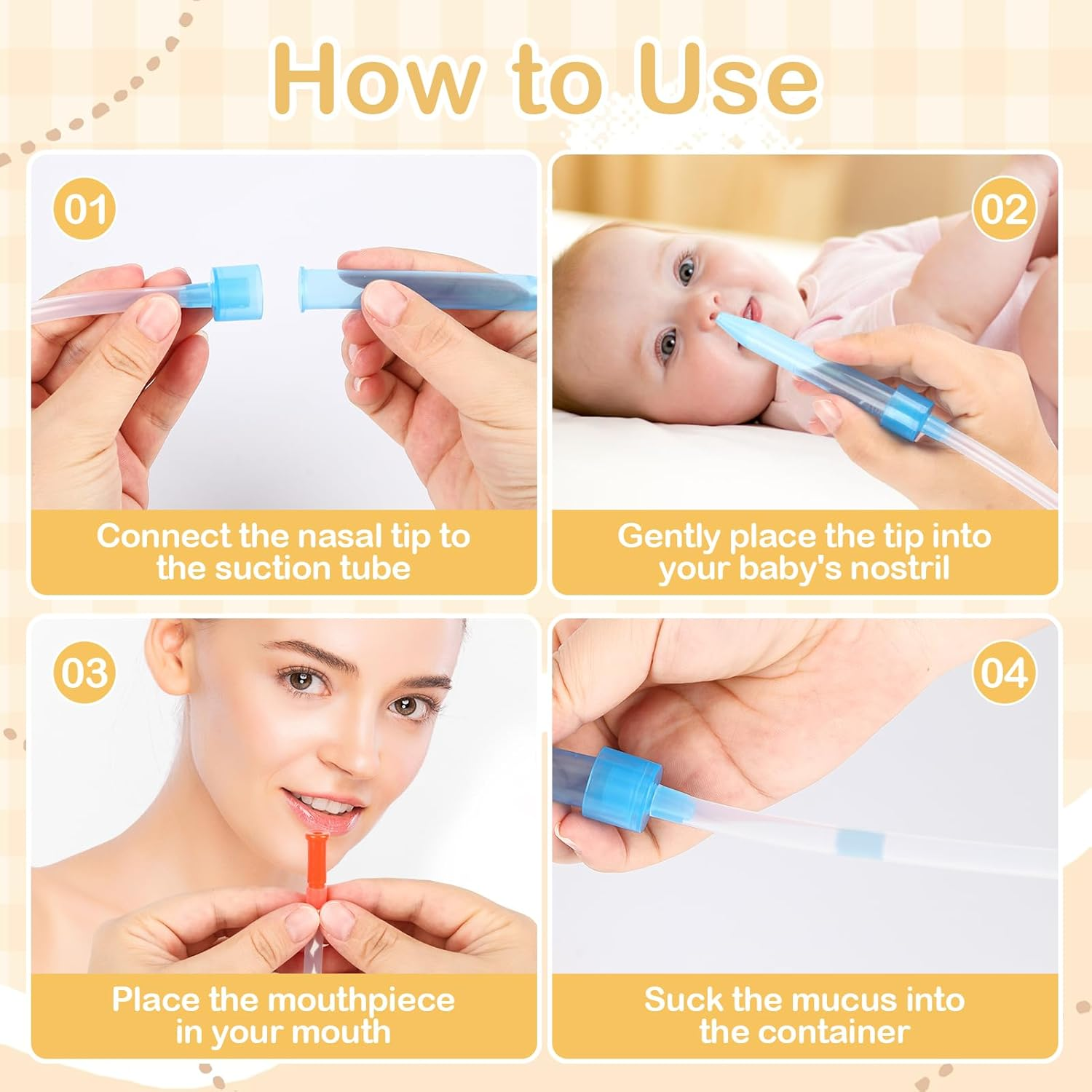 How to Use

01

Connect the nasal tip to the suction tube

02

Gently place the tip into your baby's nostril

03

Place the mouthpiece in your mouth

04

Suck the mucus into the container