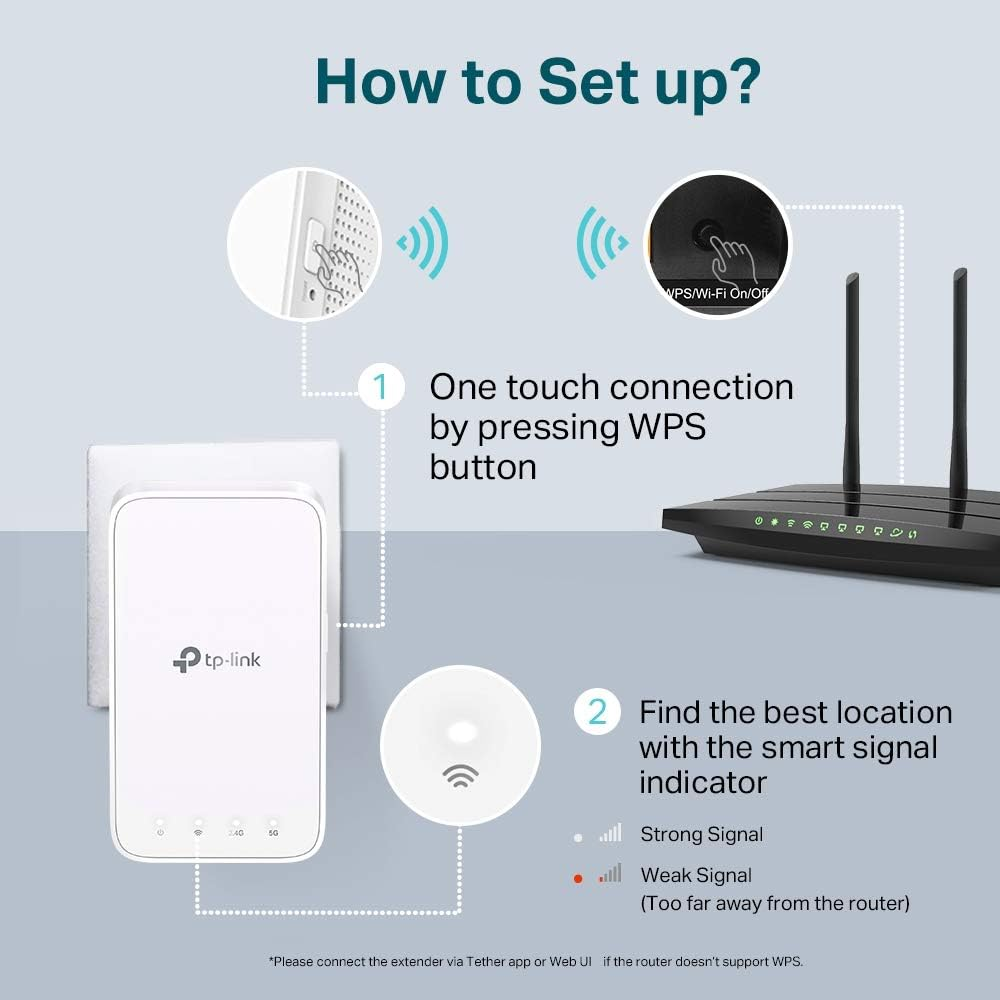 How to Set up?

WPS/Wi-Fi On/Off

1 One touch connection by pressing WPS button

tp-link

2.4G 5G

2 Find the best location with the smart signal indicator

Strong Signal

Weak Signal (Too far away from the router)

*Please connect the extender via Tether app or Web UI if the router doesn't support WPS.