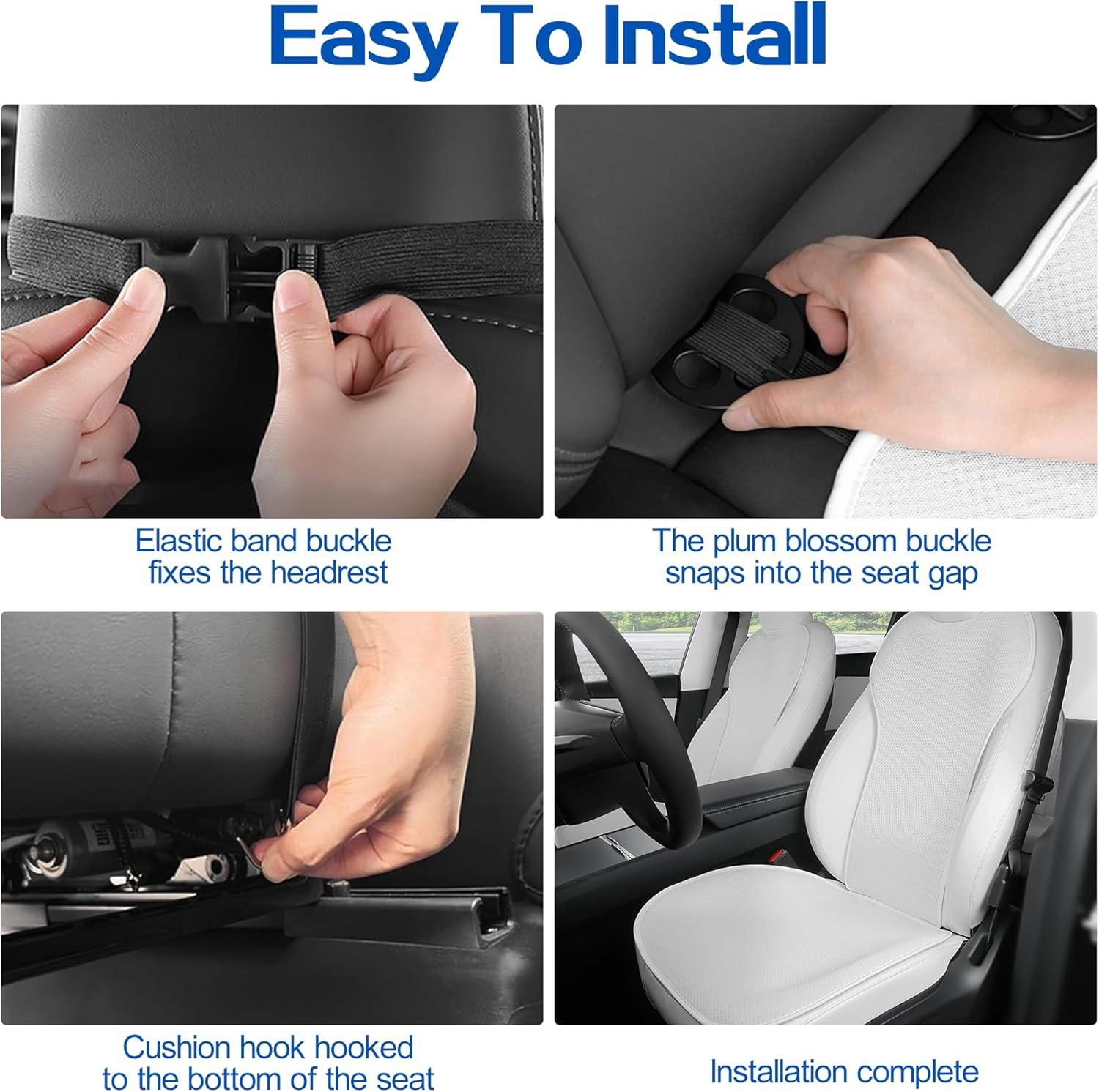 Easy To Install

Elastic band buckle fixes the headrest

The plum blossom buckle snaps into the seat gap

Cushion hook hooked to the bottom of the seat

Installation complete