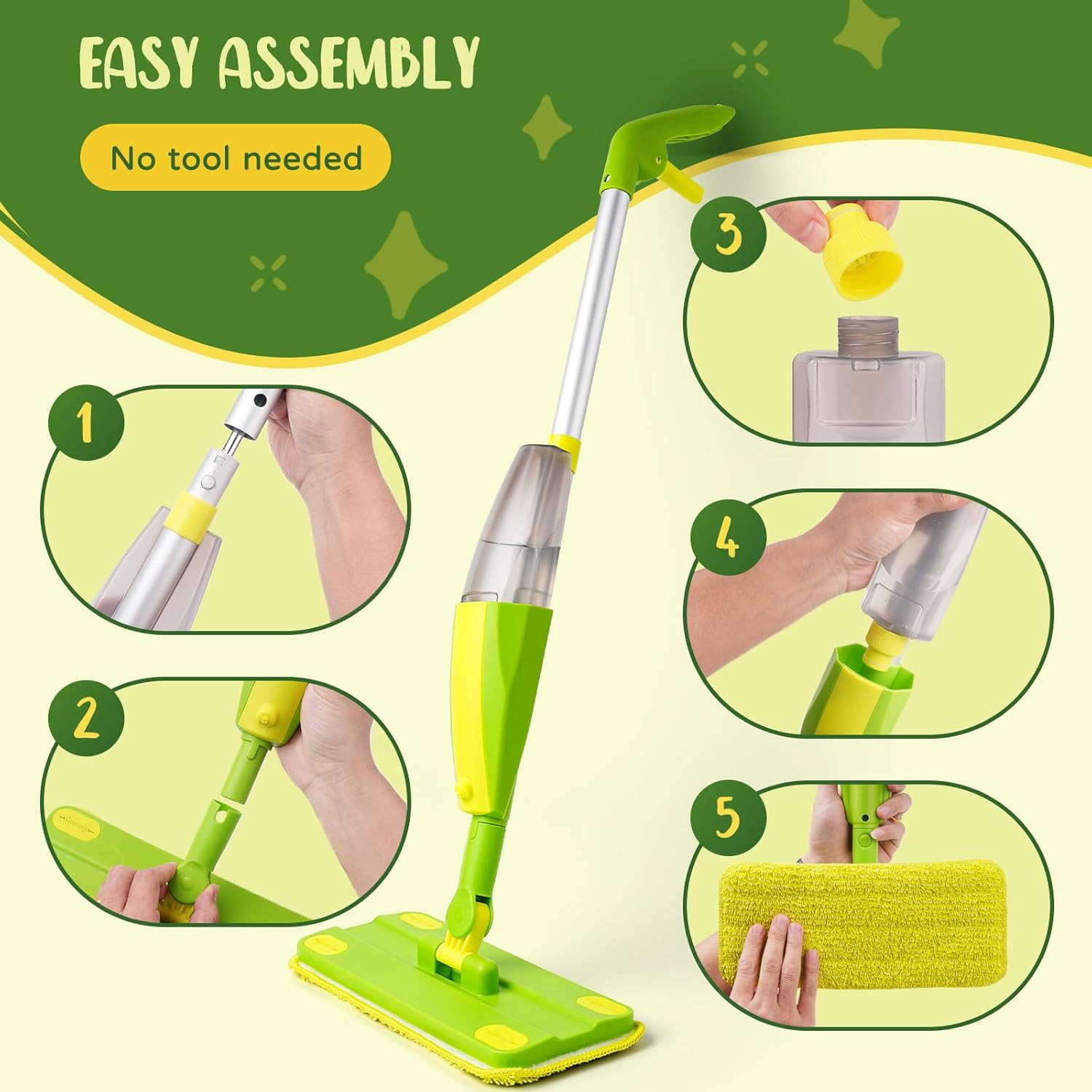 EASY ASSEMBLY

No tool needed

1

2

3

4

5