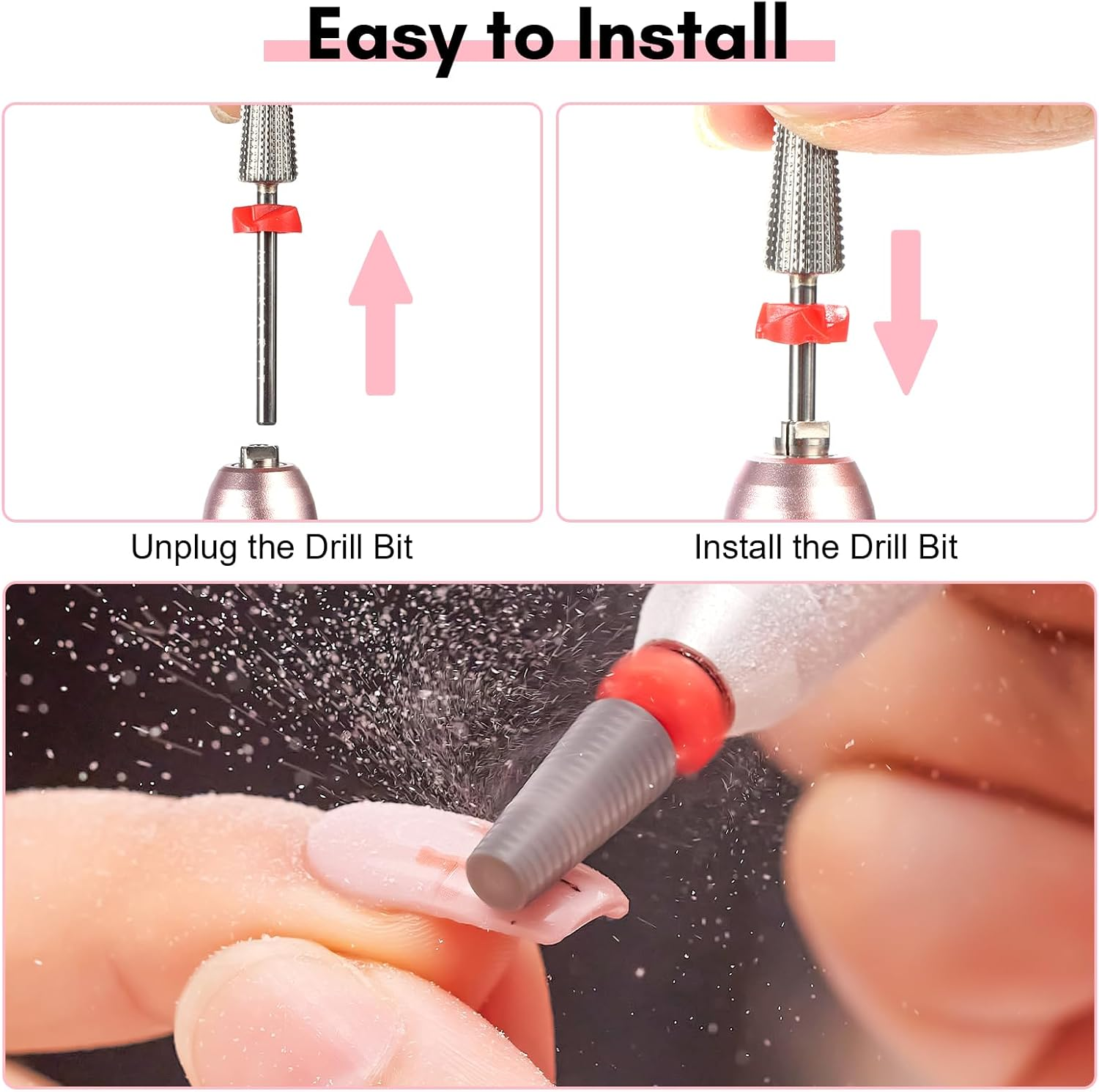 Easy to Install

Unplug the Drill Bit

Install the Drill Bit