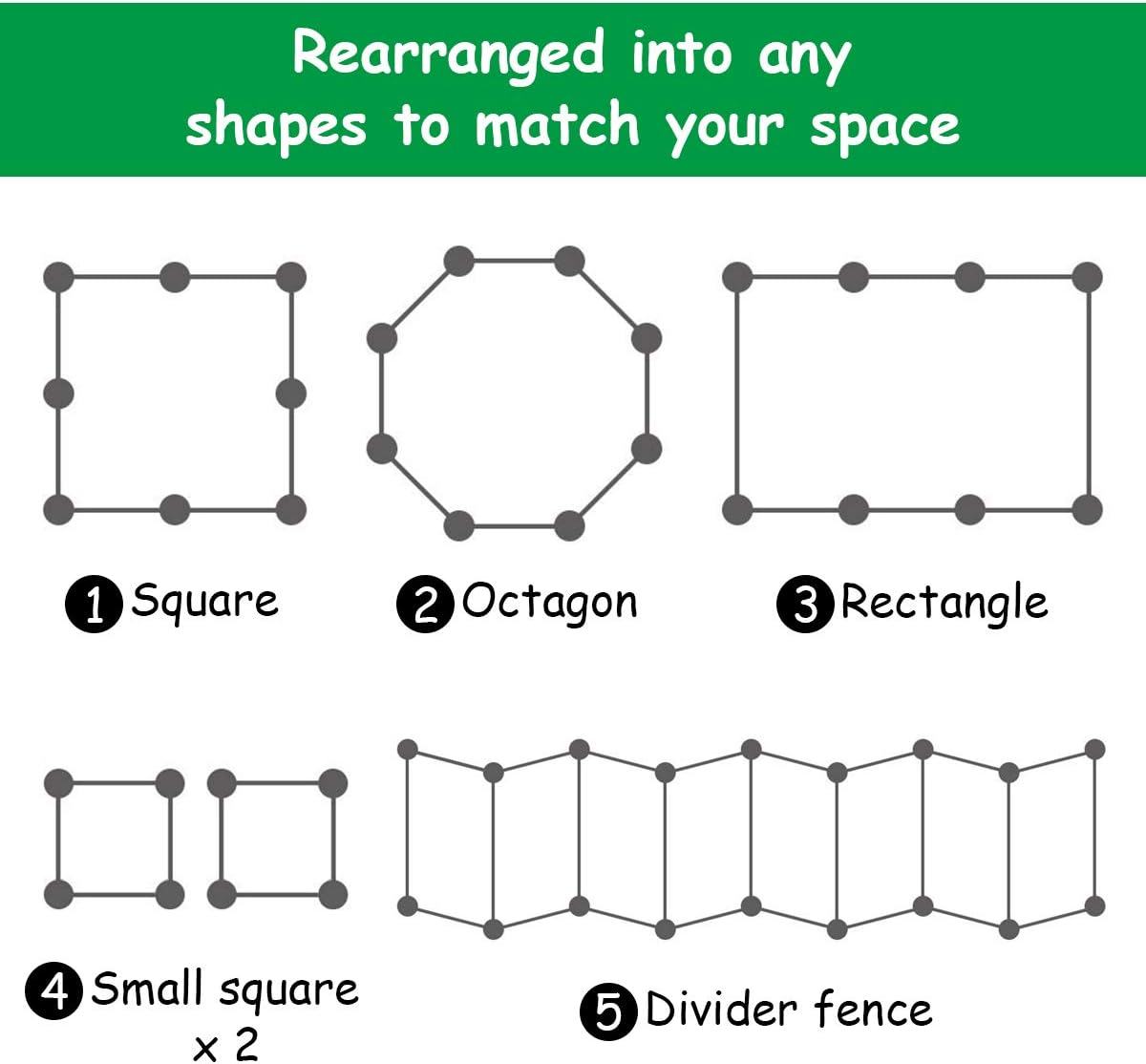 Rearranged into any shapes to match your space

1 Square

2 Octagon

3 Rectangle

4 Small square x 2

5 Divider fence