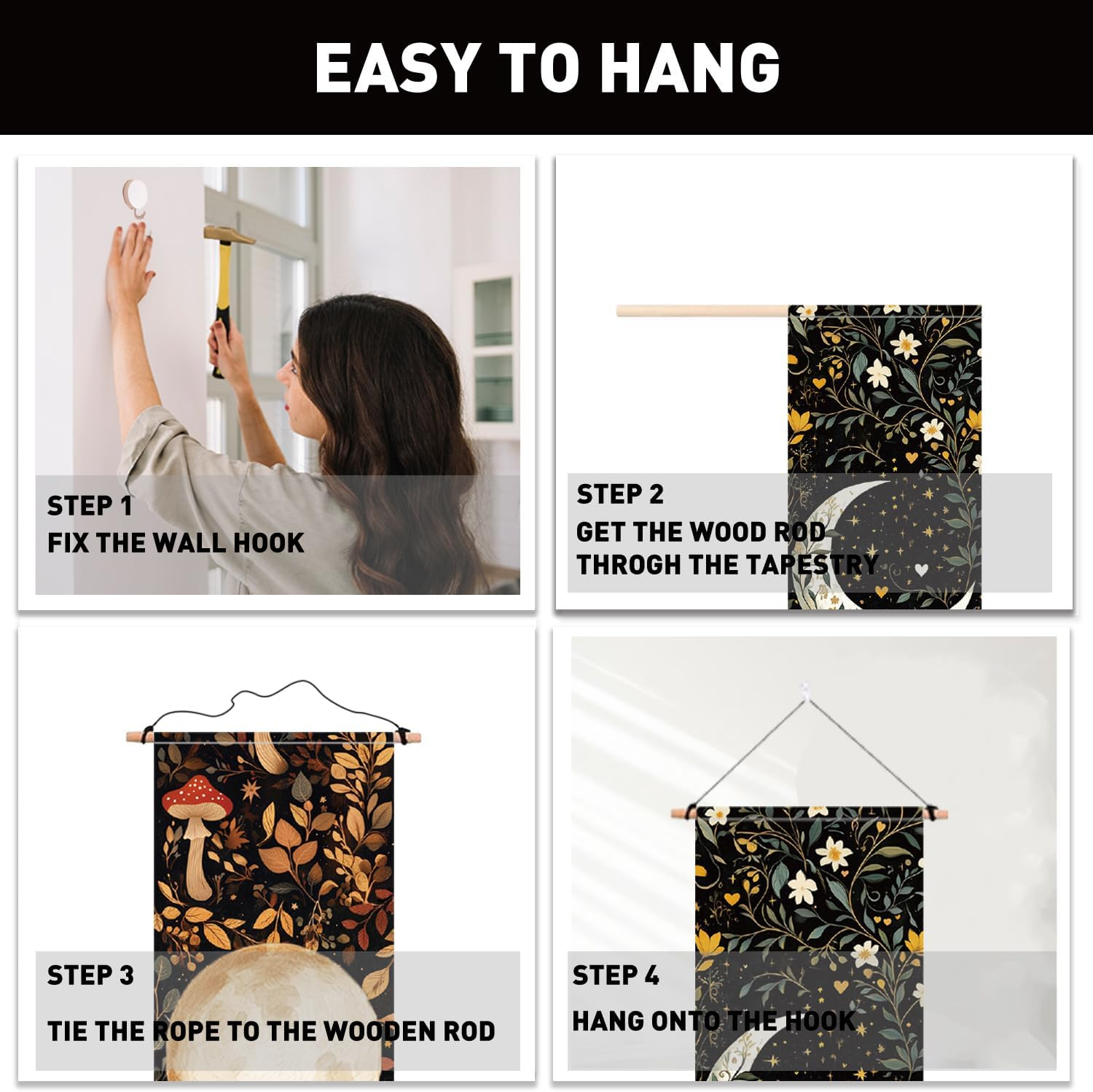 EASY TO HANG

STEP 1
FIX THE WALL HOOK

STEP 2
GET THE WOOD ROD THROGH THE TAPESTRY

STEP 3
TIE THE ROPE TO THE WOODEN ROD

STEP 4
HANG ONTO THE HOOK