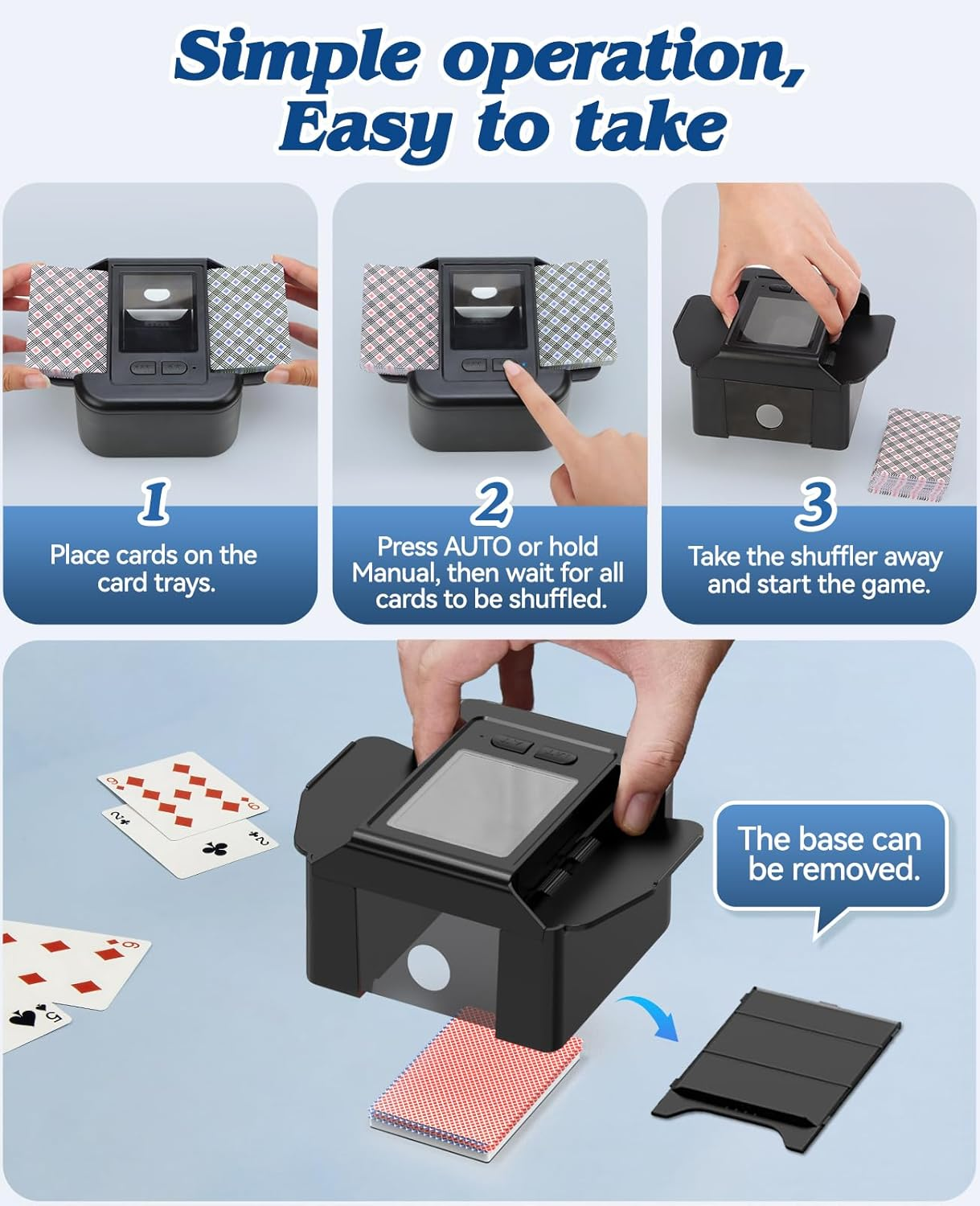 Simple operation, Easy to take

1
Place cards on the card trays.

2
Press AUTO or hold Manual, then wait for all cards to be shuffled.

3
Take the shuffler away and start the game.

The base can be removed.