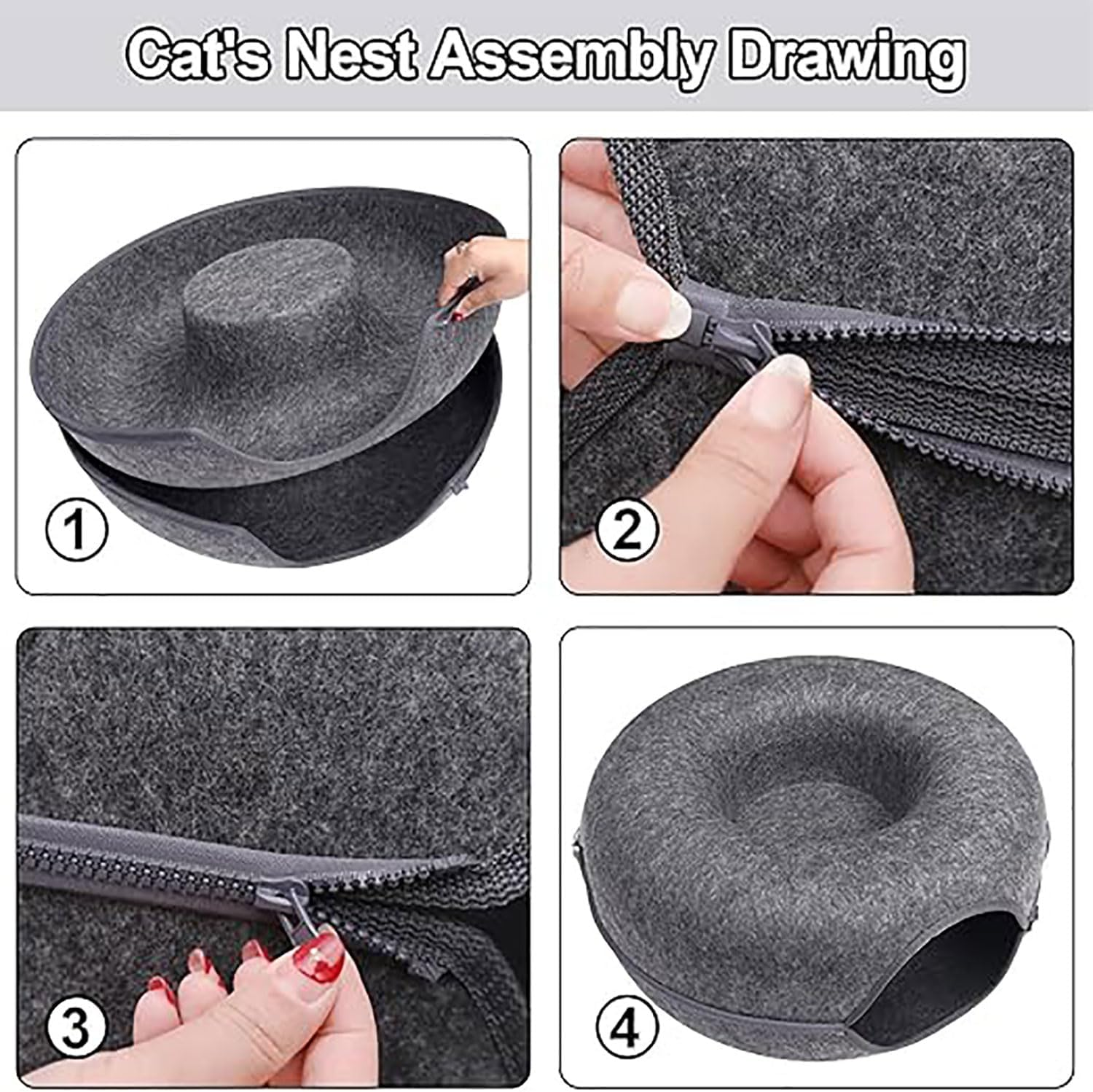 Cat's Nest Assembly Drawing

1

2

3

4