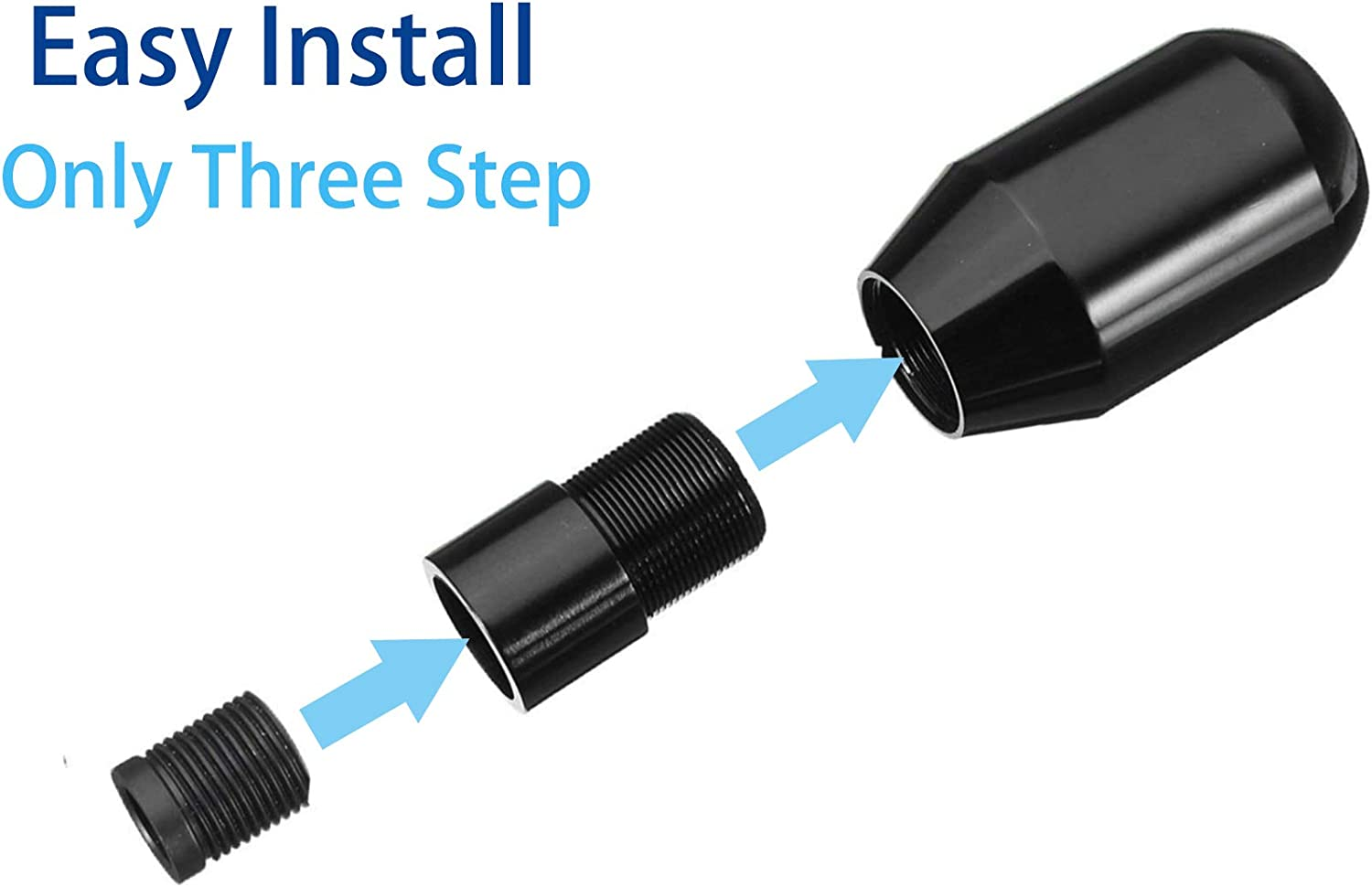 Easy Install
Only Three Step