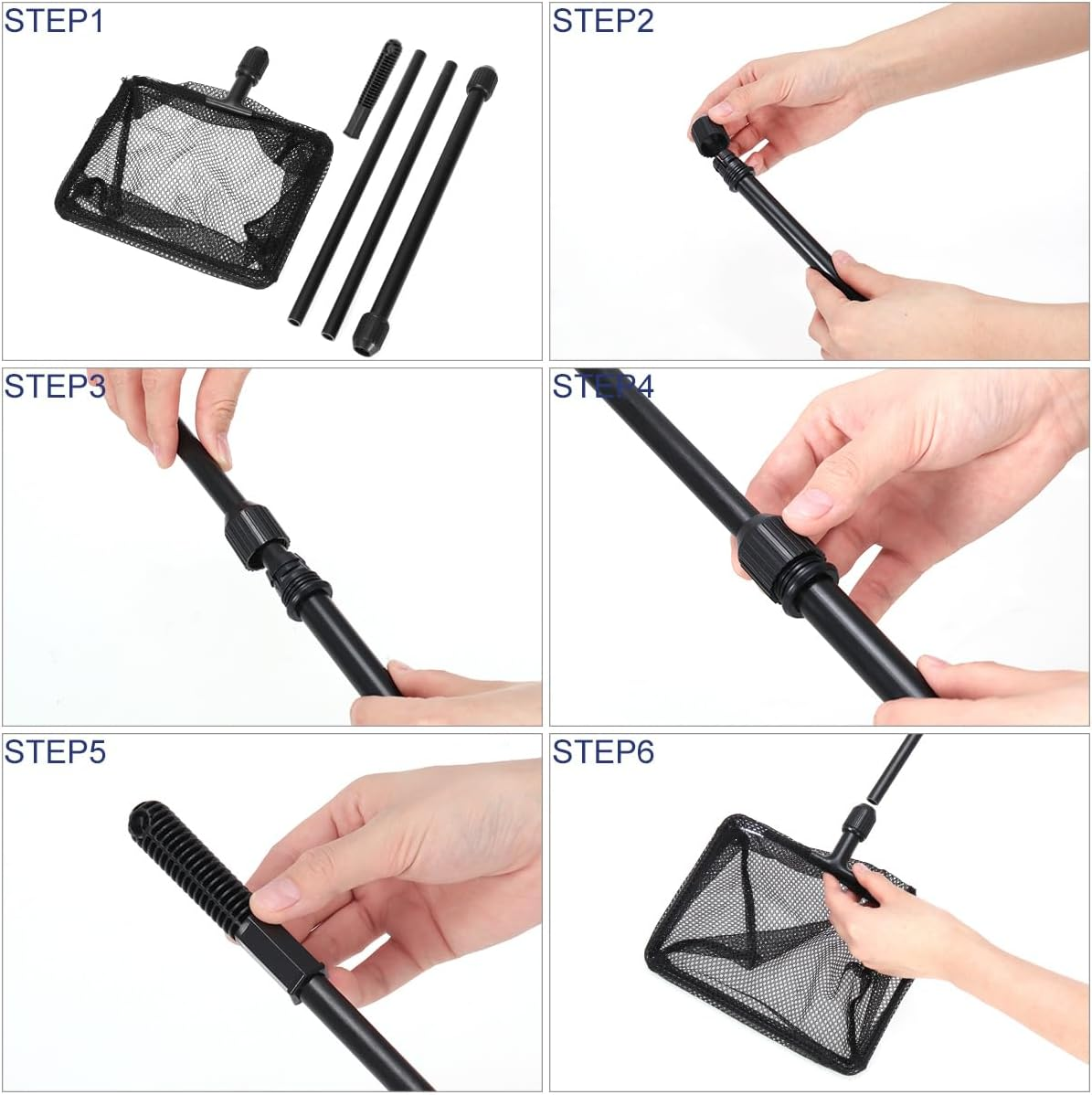 STEP1

STEP2

STEP3

STEP4

STEP5

STEP6