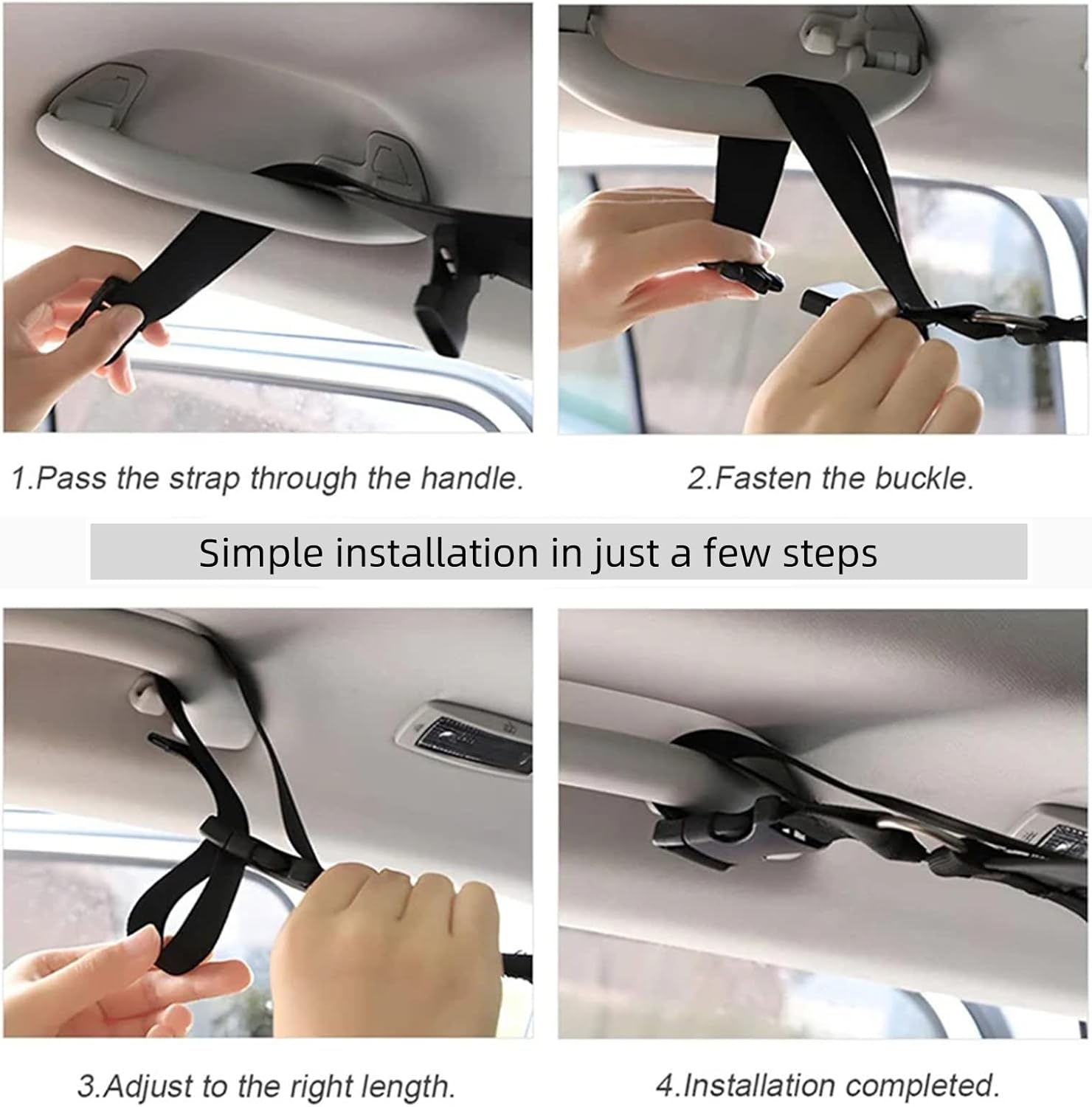 1.Pass the strap through the handle.

2.Fasten the buckle.

Simple installation in just a few steps

3.Adjust to the right length.

4.Installation completed.