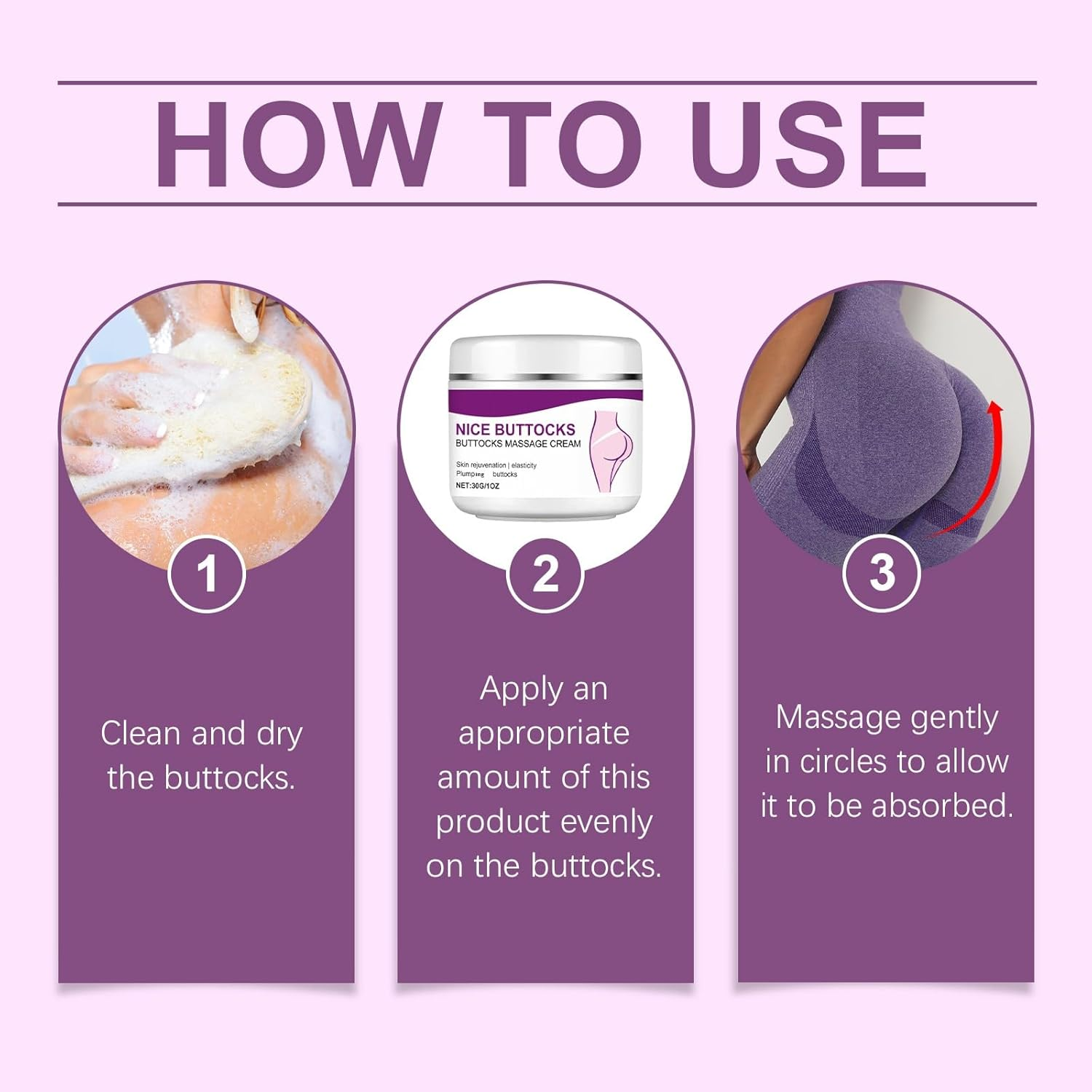 HOW TO USE

1

Clean and dry the buttocks.

NICE BUTTOCKS
BUTTOCKS MASSAGE CREAM
Skin rejuvenation | elasticity
Plumping buttocks
NET:30G/1OZ

2

Apply an appropriate amount of this product evenly on the buttocks.

3

Massage gently in circles to allow it to be absorbed.