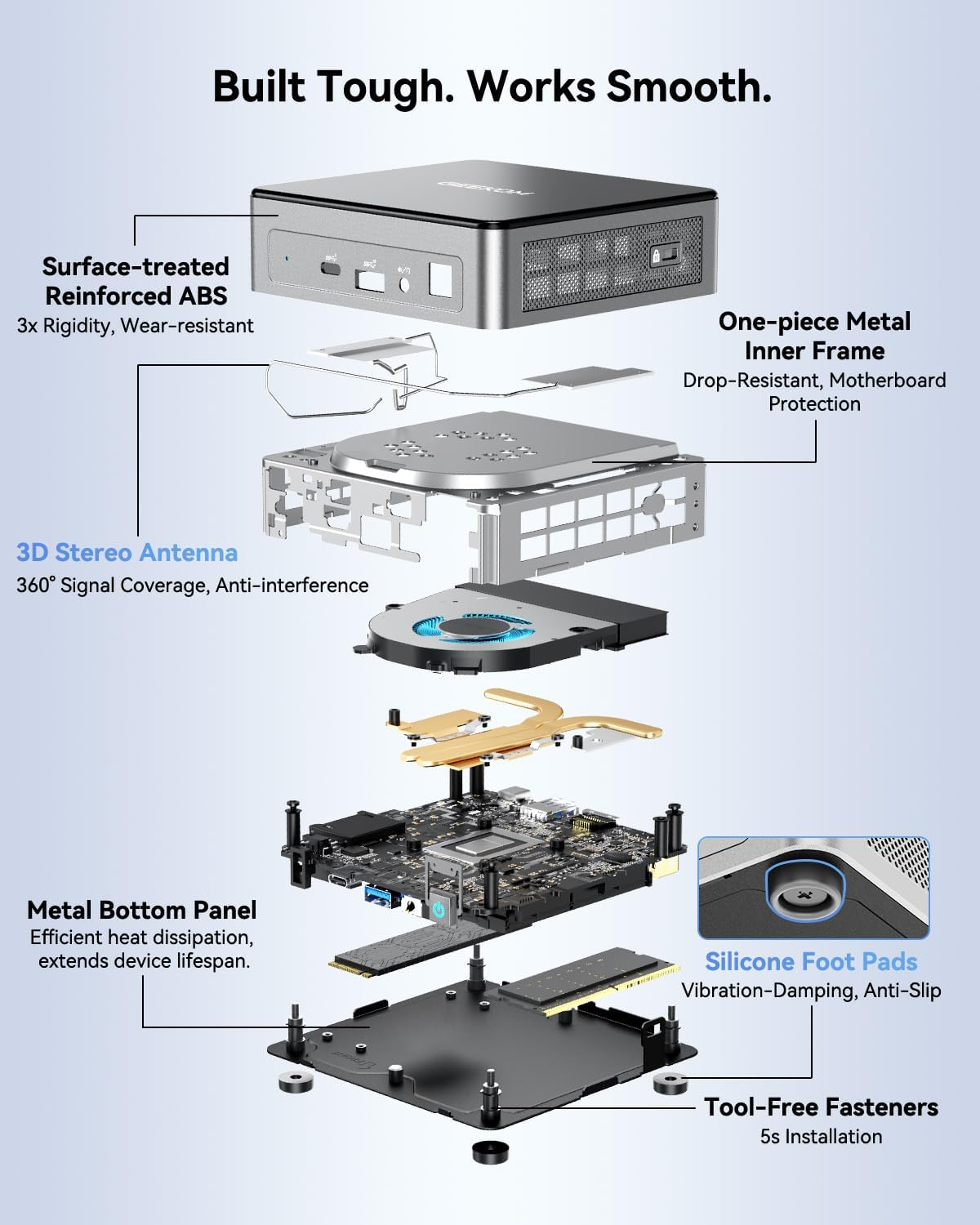 Built Tough. Works Smooth.

GEEKOM

Surface-treated Reinforced ABS
3x Rigidity, Wear-resistant

One-piece Metal Inner Frame
Drop-Resistant, Motherboard Protection

3D Stereo Antenna
360° Signal Coverage, Anti-interference

Metal Bottom Panel
Efficient heat dissipation, extends device lifespan.

Silicone Foot Pads
Vibration-Damping, Anti-Slip

Tool-Free Fasteners
5s Installation