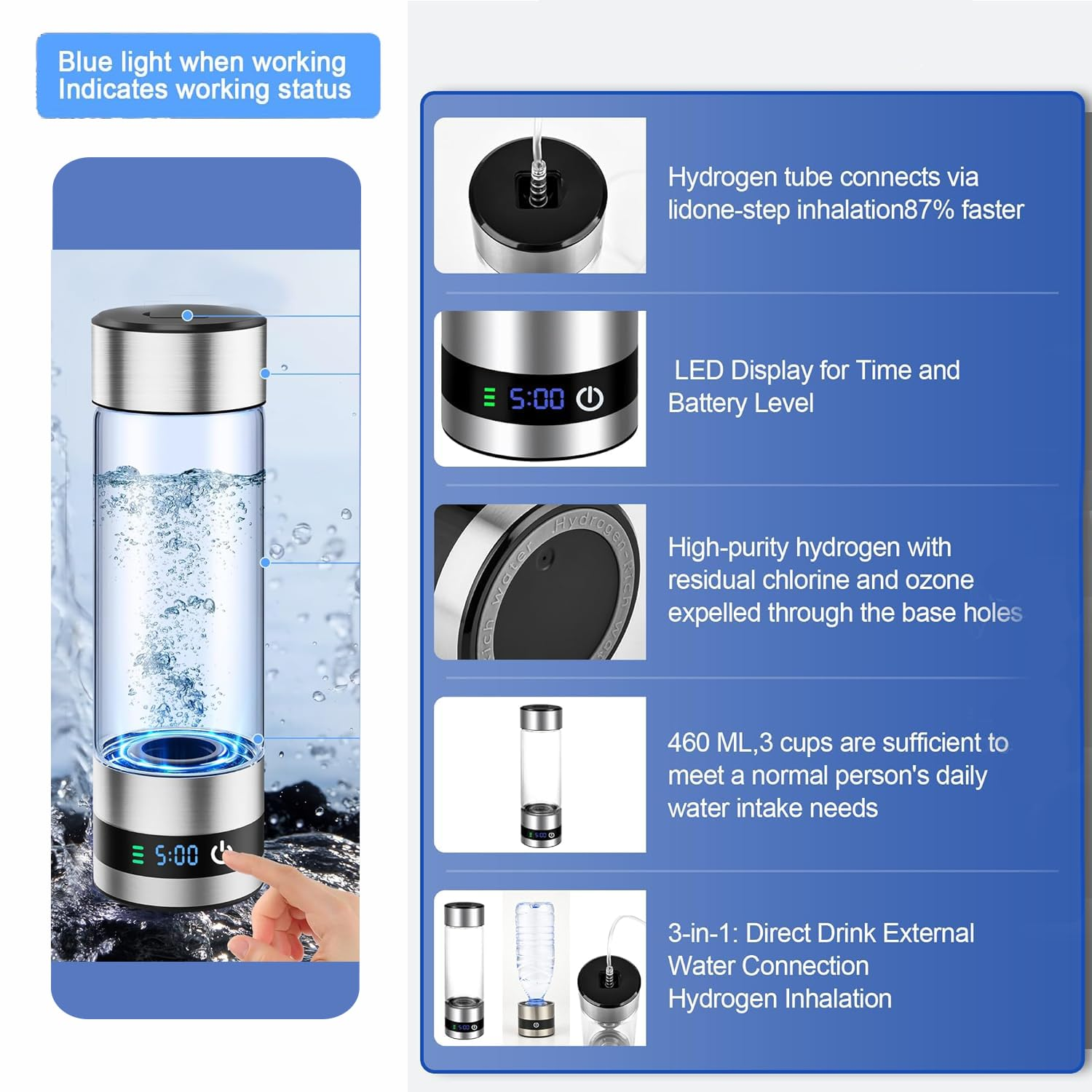 Blue light when working
Indicates working status

5:00

Hydrogen tube connects via lidone-step inhalation87% faster

5:00

LED Display for Time and Battery Level

Hydrogen-Rich water

High-purity hydrogen with residual chlorine and ozone expelled through the base holes

460 ML,3 cups are sufficient to meet a normal person's daily water intake needs

3-in-1: Direct Drink External Water Connection Hydrogen Inhalation