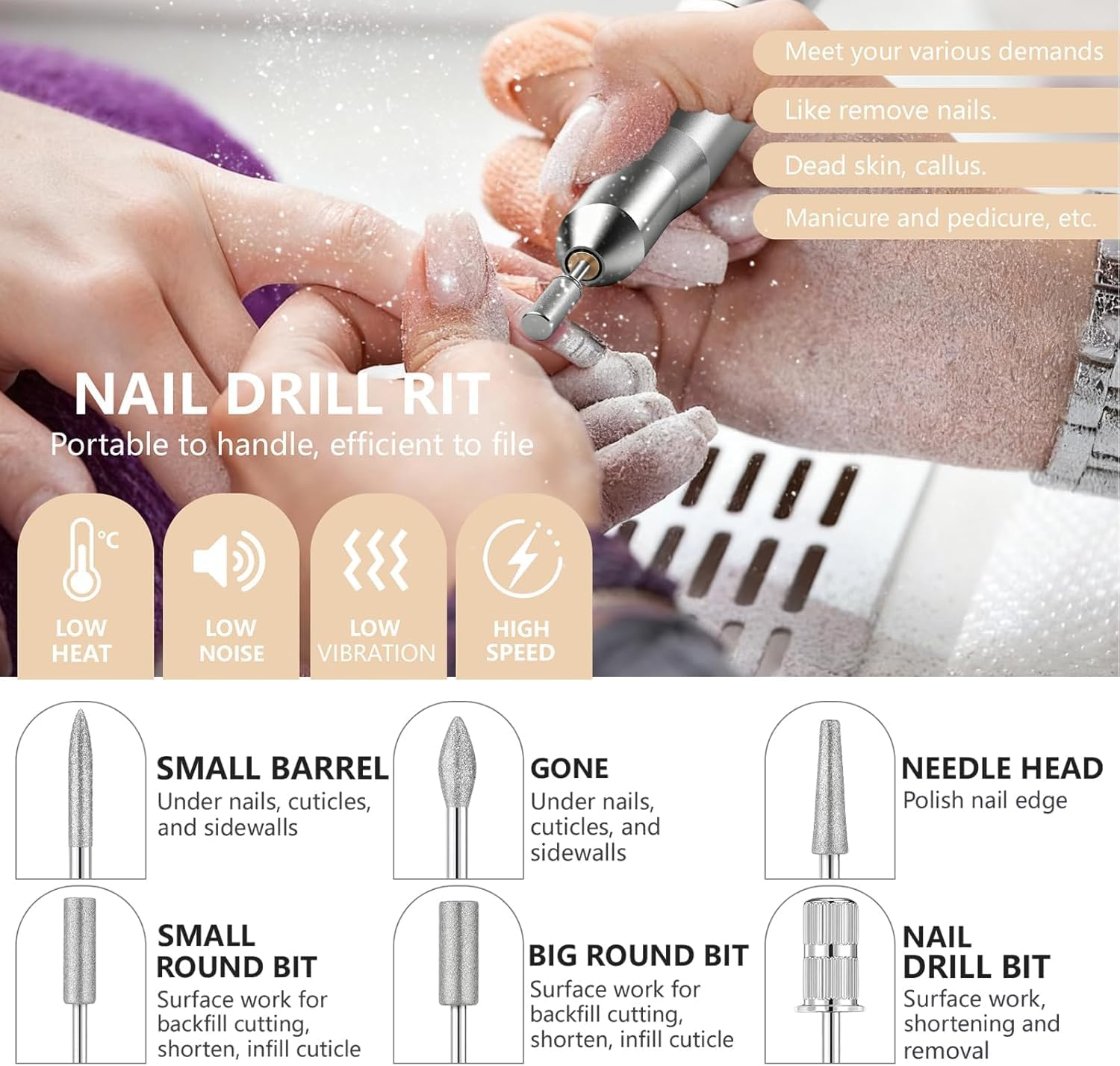 Meet your various demands

Like remove nails.

Dead skin, callus.

Manicure and pedicure, etc.

NAIL DRILL RIT
Portable to handle, efficient to file

°C
LOW HEAT

LOW NOISE

LOW VIBRATION

HIGH SPEED

SMALL BARREL
Under nails, cuticles, and sidewalls

GONE
Under nails, cuticles, and sidewalls

NEEDLE HEAD
Polish nail edge

SMALL ROUND BIT
Surface work for backfill cutting, shorten, infill cuticle

BIG ROUND BIT
Surface work for backfill cutting, shorten, infill cuticle

NAIL DRILL BIT
Surface work, shortening and removal