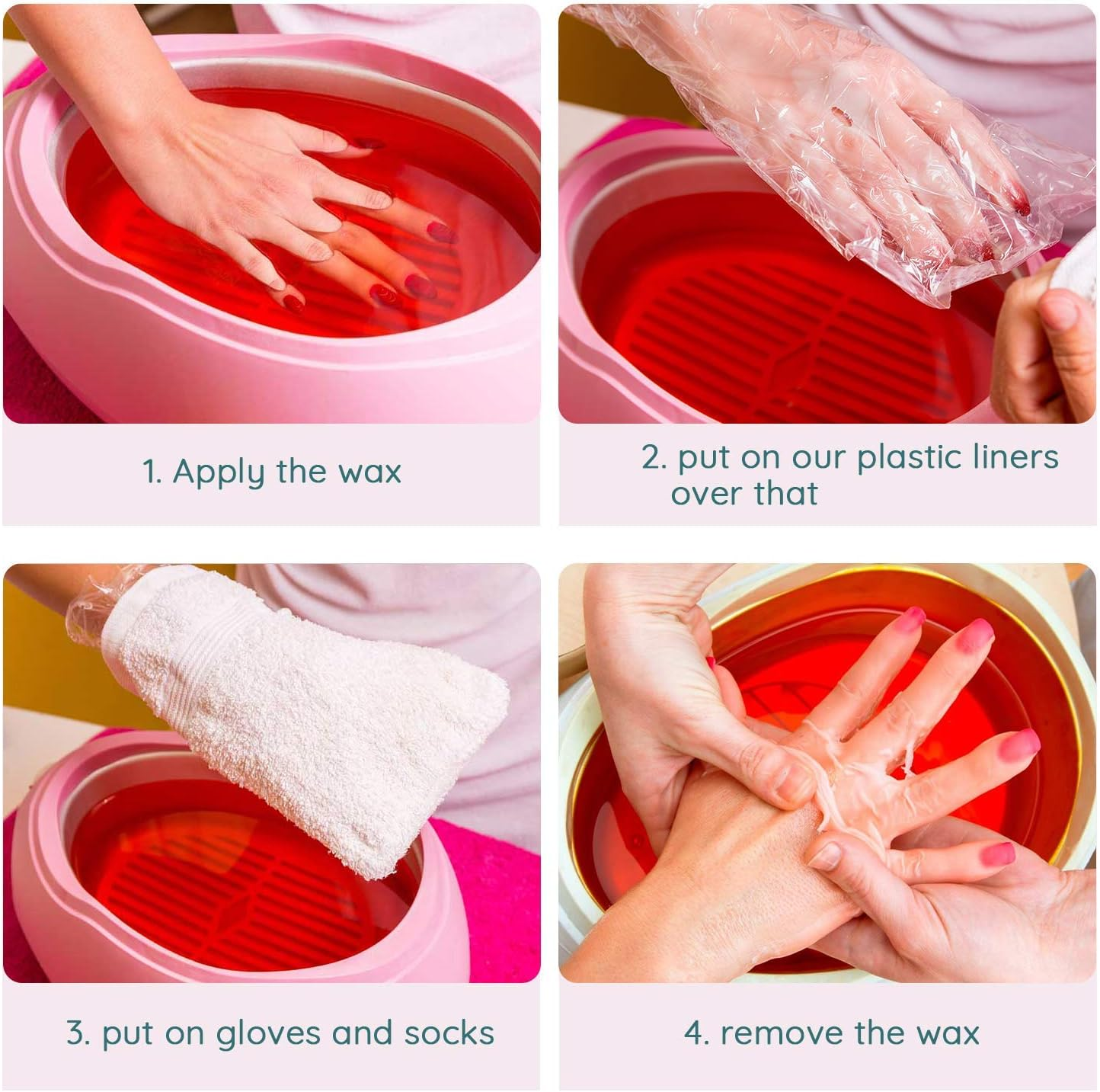 1. Apply the wax

2. put on our plastic liners over that

3. put on gloves and socks

4. remove the wax