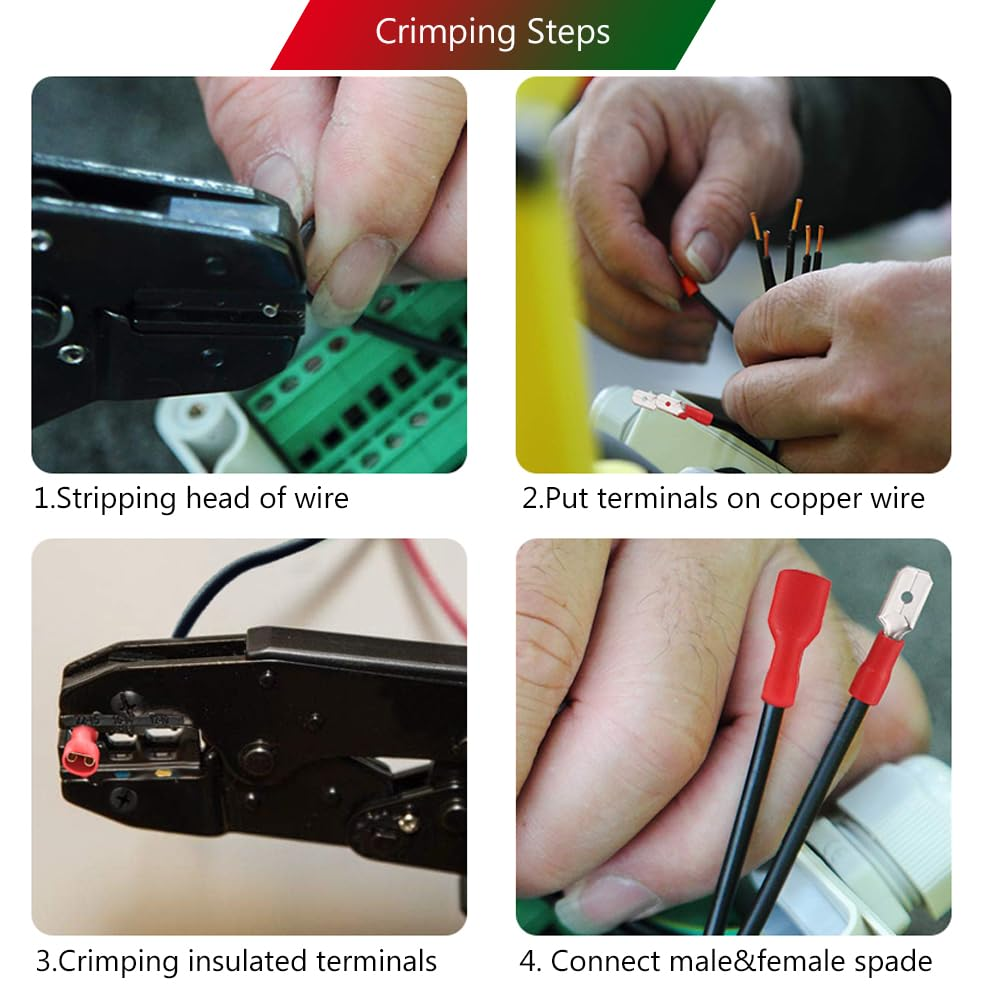 Crimping Steps

1.Stripping head of wire

2.Put terminals on copper wire

3.Crimping insulated terminals

4. Connect male&female spade