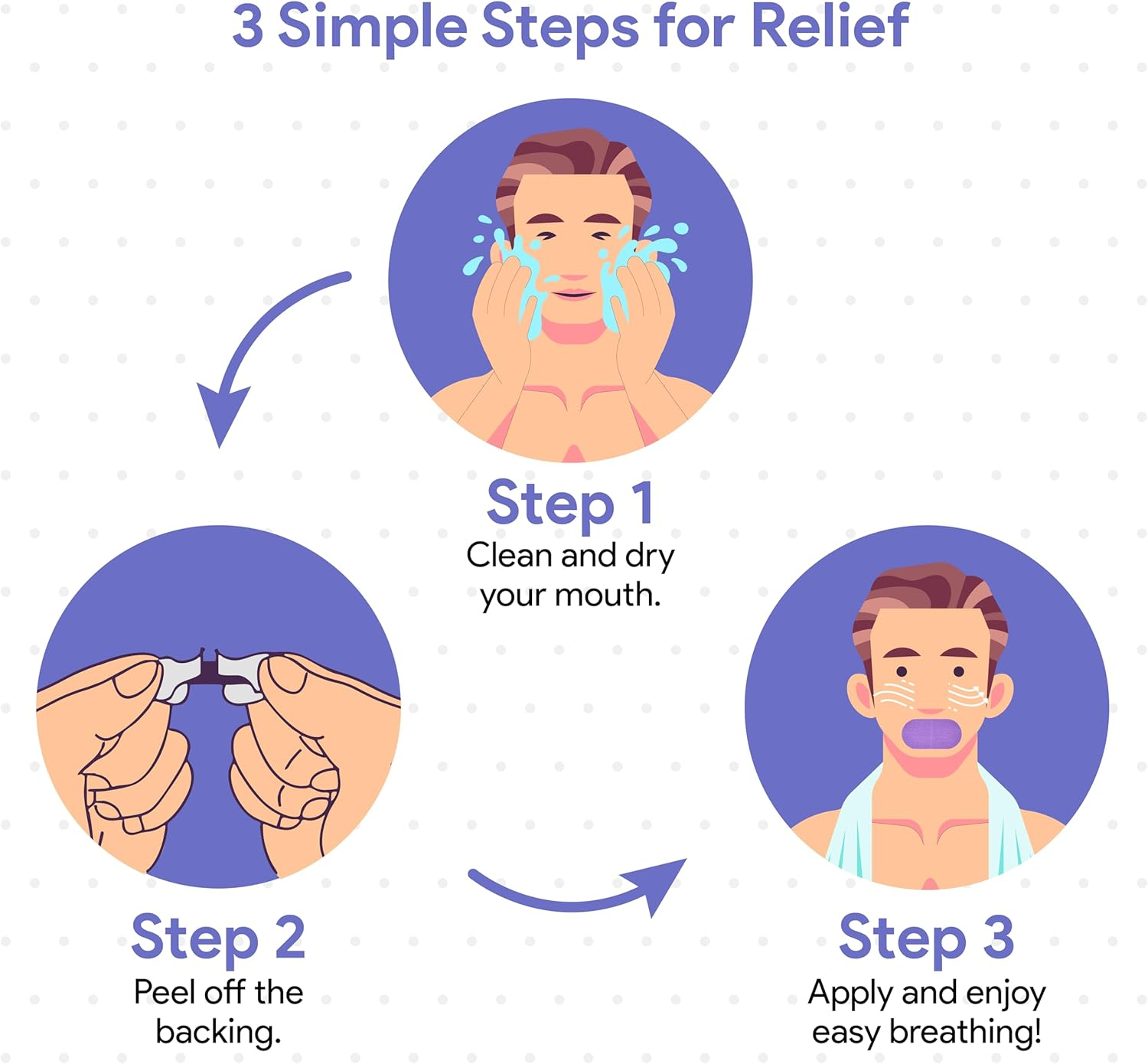 3 Simple Steps for Relief

Step 1
Clean and dry your mouth.

Step 2
Peel off the backing.

Step 3
Apply and enjoy easy breathing!