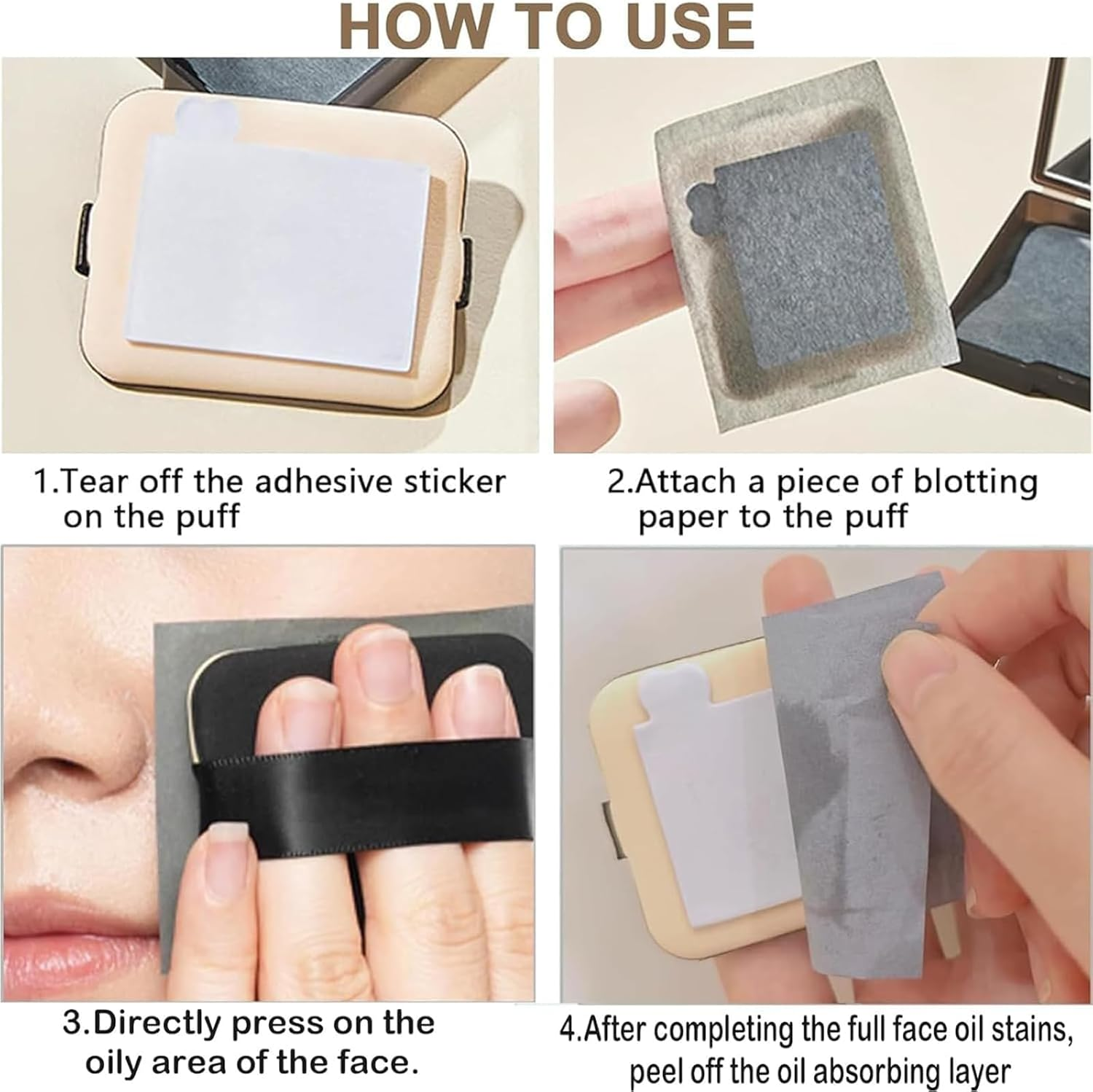 HOW TO USE

1.Tear off the adhesive sticker on the puff

2.Attach a piece of blotting paper to the puff

3.Directly press on the oily area of the face.

4.After completing the full face oil stains, peel off the oil absorbing layer