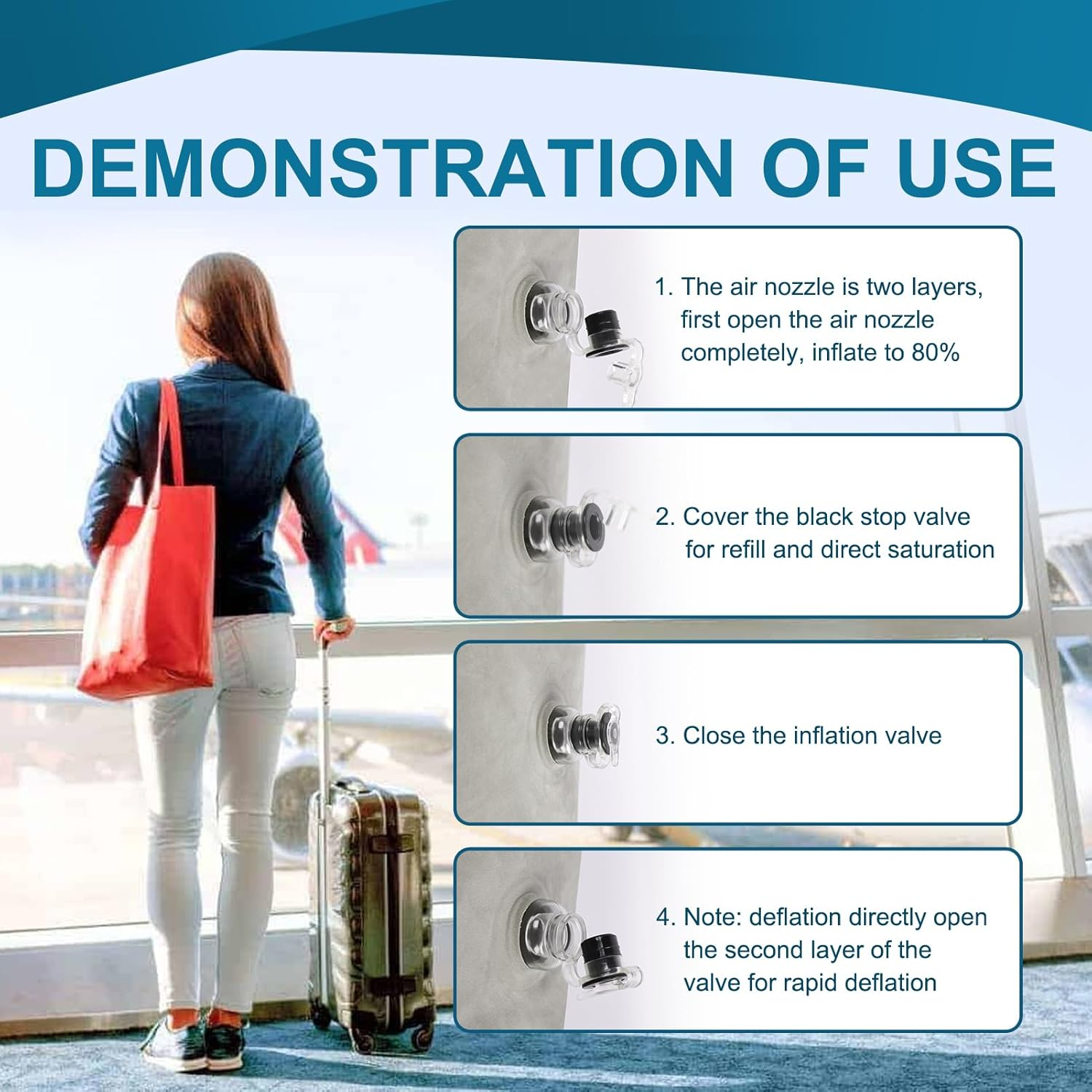 DEMONSTRATION OF USE

1. The air nozzle is two layers, first open the air nozzle completely, inflate to 80%

2. Cover the black stop valve for refill and direct saturation

3. Close the inflation valve

4. Note: deflation directly open the second layer of the valve for rapid deflation