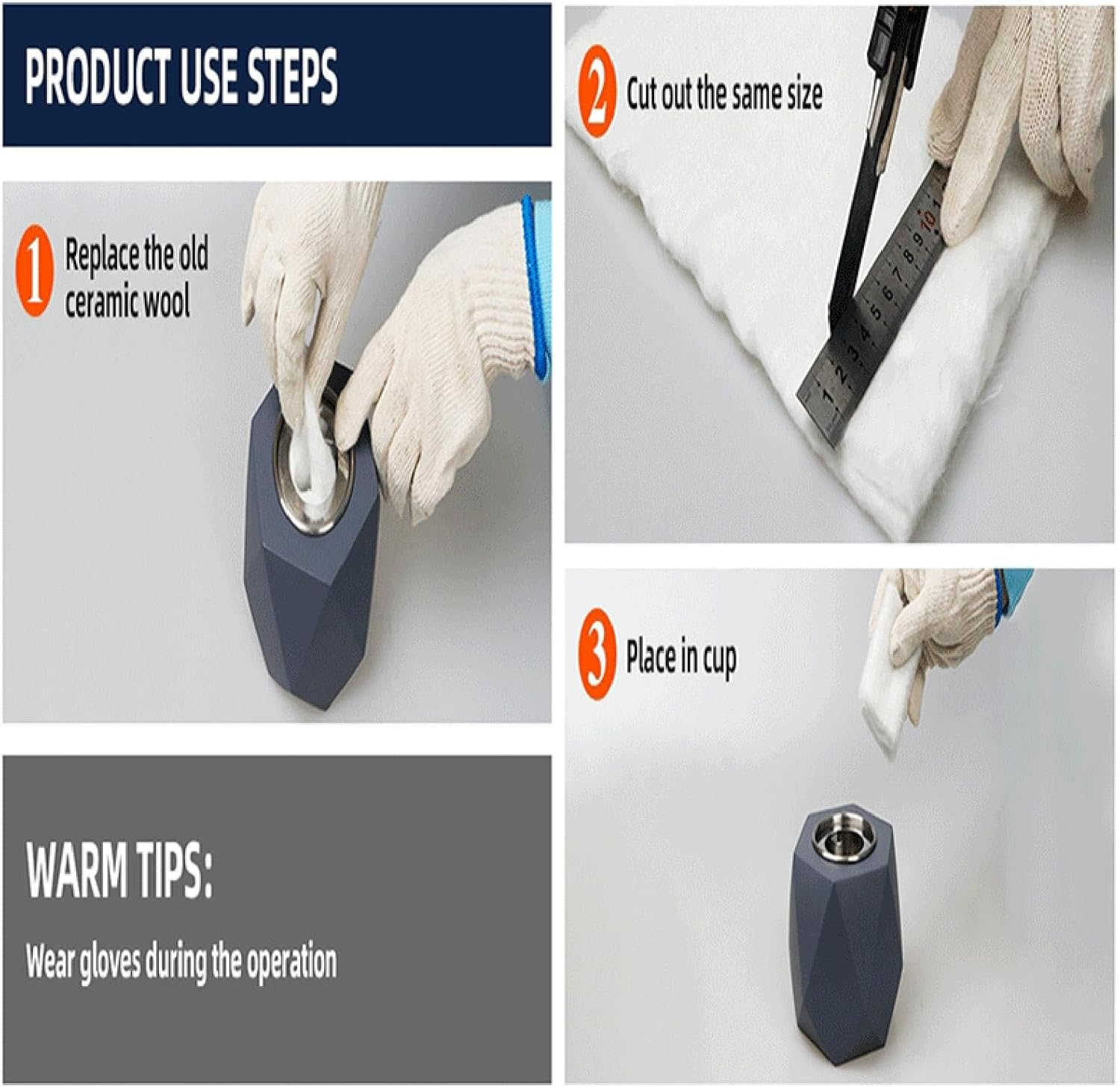 PRODUCT USE STEPS

1 Replace the old ceramic wool

2 Cut out the same size

1 2 3 4 5 6 7 8 9 10

3 Place in cup

WARM TIPS:

Wear gloves during the operation