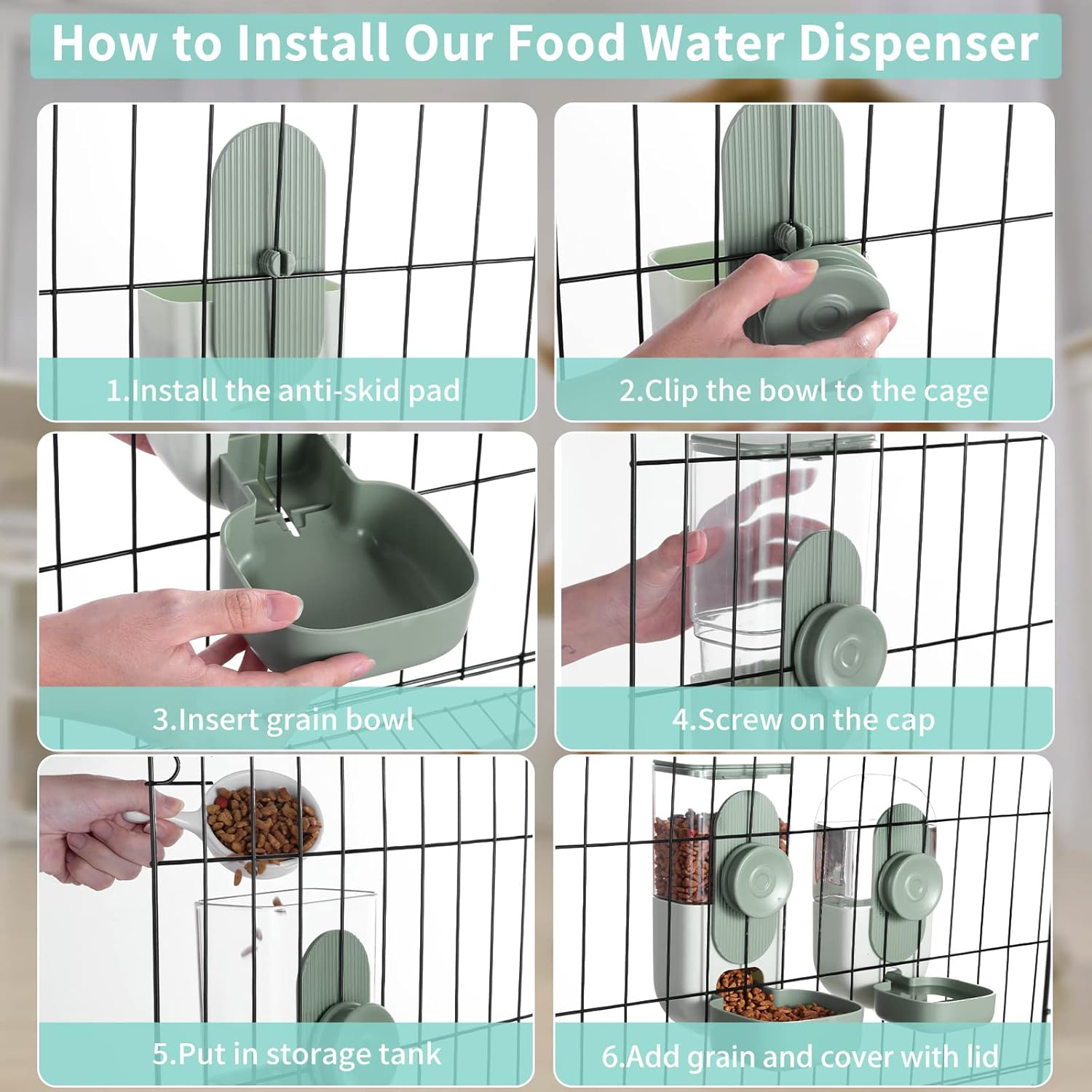 How to Install Our Food Water Dispenser

1.Install the anti-skid pad

2.Clip the bowl to the cage

3.Insert grain bowl

4.Screw on the cap

5.Put in storage tank

6.Add grain and cover with lid