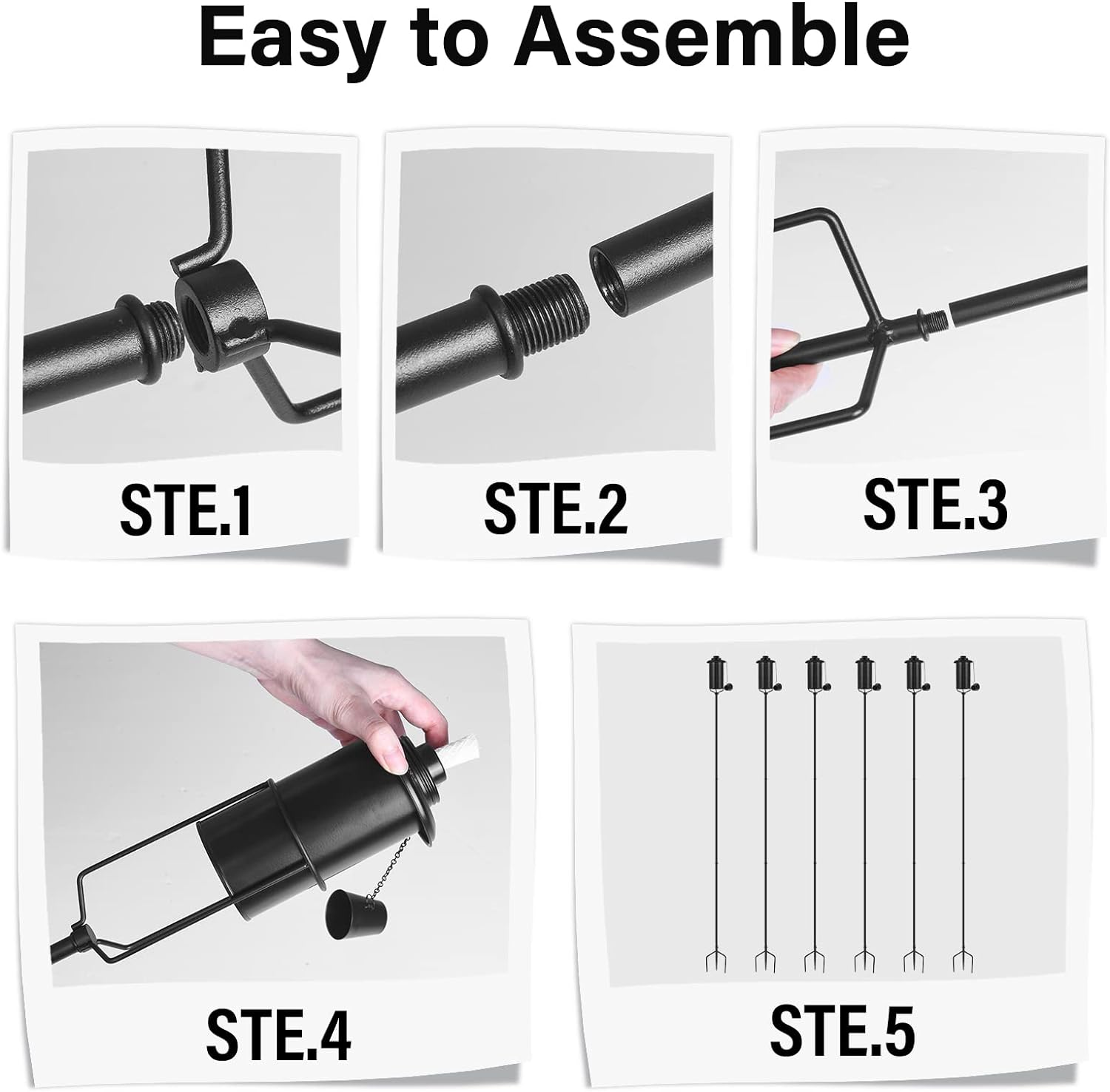 Easy to Assemble

STE.1

STE.2

STE.3

STE.4

STE.5