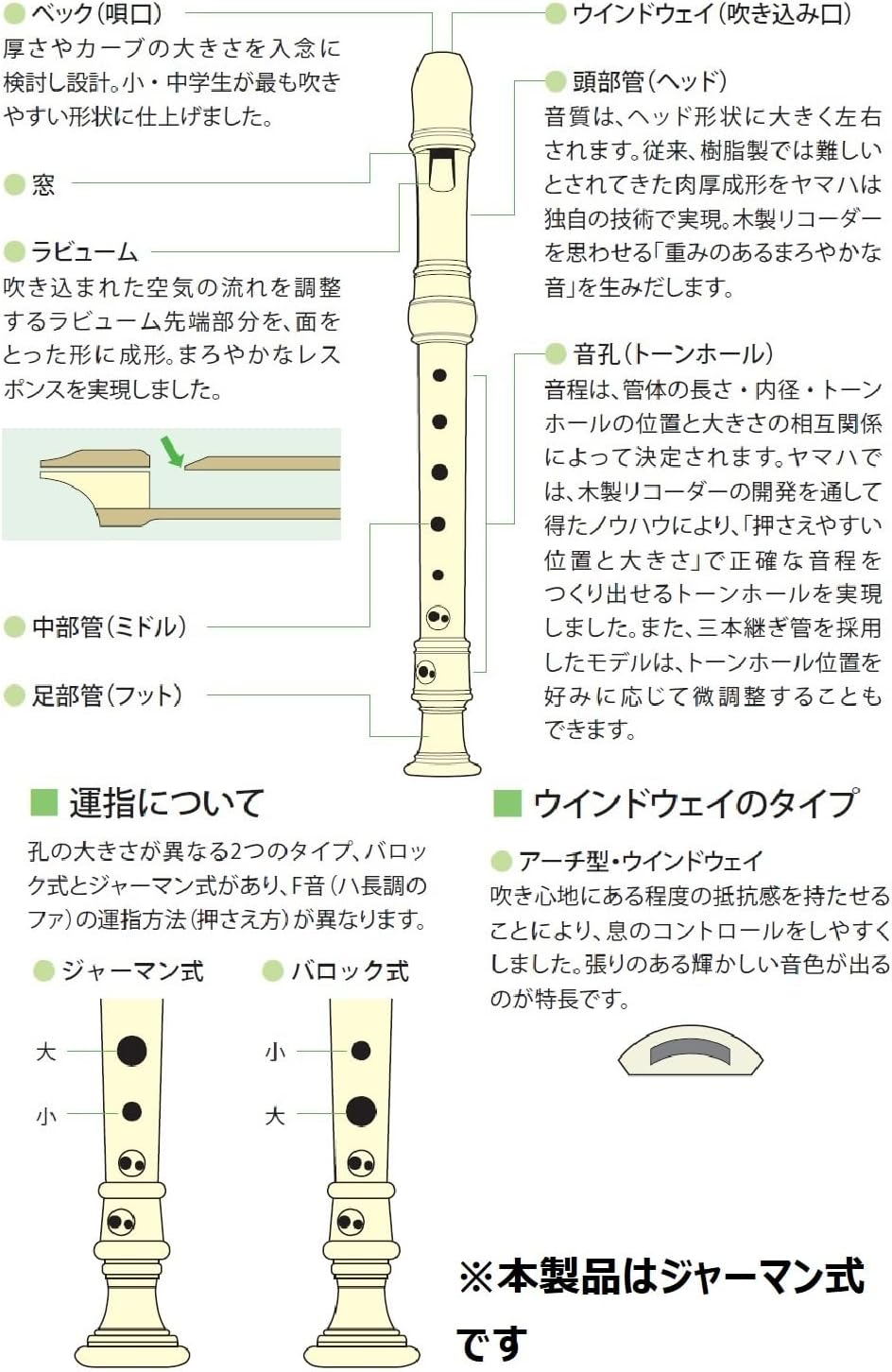 ベック（唄口）
厚さやカーブの大きさを入念に検討し設計。小・中学生が最も吹きやすい形状に仕上げました。

窓

ラビューム
吹き込まれた空気の流れを調整するラビューム先端部分を、面をとった形に成形。まろやかなレスポンスを実現しました。

中部管（ミドル）

足部管（フット）

ウインドウェイ（吹き込み口）

頭部管（ヘッド）
音質は、ヘッド形状に大きく左右されます。従来、樹脂製では難しいとされてきた肉厚成形をヤマハは独自の技術で実現。木製リコーダーを思わせる「重みのあるまろやかな音」を生みだします。

音孔（トーンホール）
音程は、管体の長さ・内径・トーンホールの位置と大きさの相互関係によって決定されます。ヤマハでは、木製リコーダーの開発を通して得たノウハウにより、「押さえやすい位置と大きさ」で正確な音程をつくり出せるトーンホールを実現しました。また、三本継ぎ管を採用したモデルは、トーンホール位置を好みに応じて微調整することもできます。

運指について
孔の大きさが異なる2つのタイプ、バロック式とジャーマン式があり、F音（ハ長調のファ）の運指方法（押さえ方）が異なります。

ジャーマン式
大
小

バロック式
小
大

ウインドウェイのタイプ
アーチ型・ウインドウェイ
吹き心地にある程度の抵抗感を持たせることにより、息のコントロールをしやすくしました。張りのある輝かしい音色が出るのが特長です。

※本製品はジャーマン式です