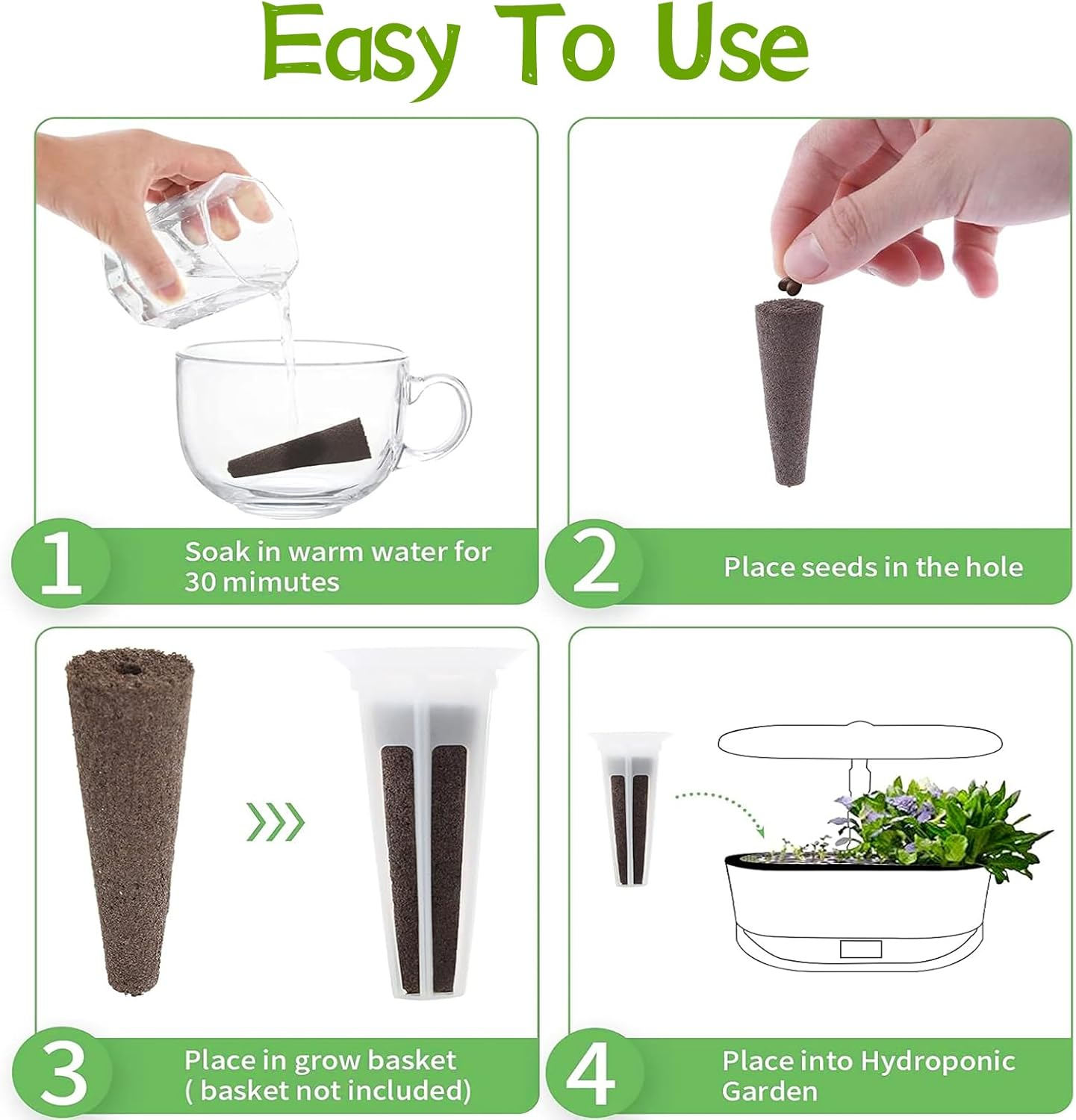 Easy To Use

1 Soak in warm water for 30 mimutes

2 Place seeds in the hole

3 Place in grow basket ( basket not included)

4 Place into Hydroponic Garden