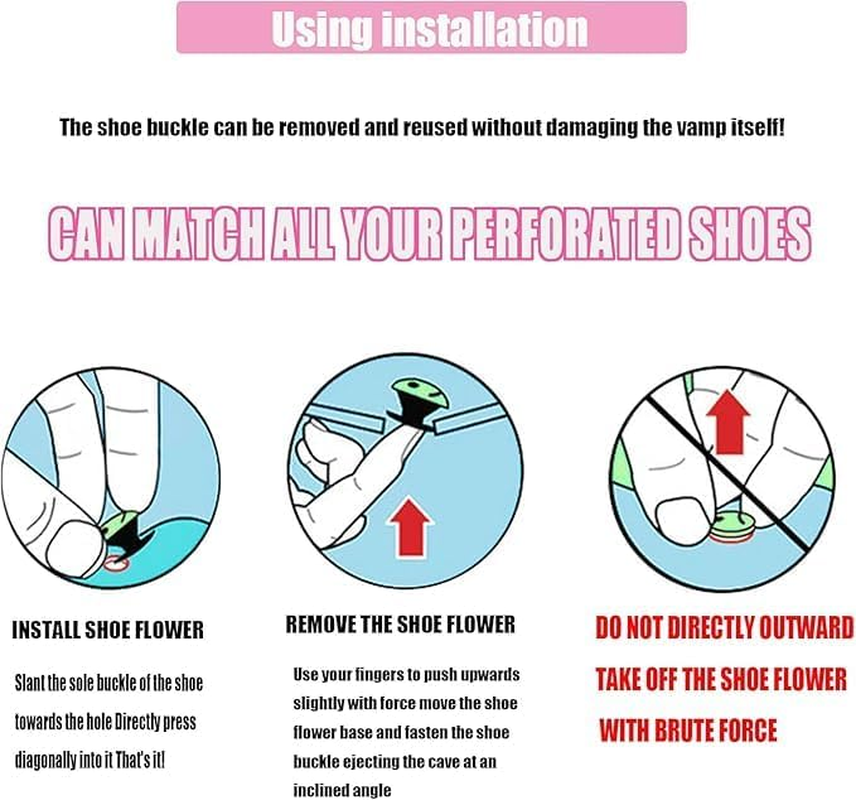 Using installation

The shoe buckle can be removed and reused without damaging the vamp itself!

CAN MATCH ALL YOUR PERFORATED SHOES

INSTALL SHOE FLOWER

Slant the sole buckle of the shoe towards the hole Directly press diagonally into it That's it!

REMOVE THE SHOE FLOWER

Use your fingers to push upwards slightly with force move the shoe flower base and fasten the shoe buckle ejecting the cave at an inclined angle

DO NOT DIRECTLY OUTWARD TAKE OFF THE SHOE FLOWER WITH BRUTE FORCE