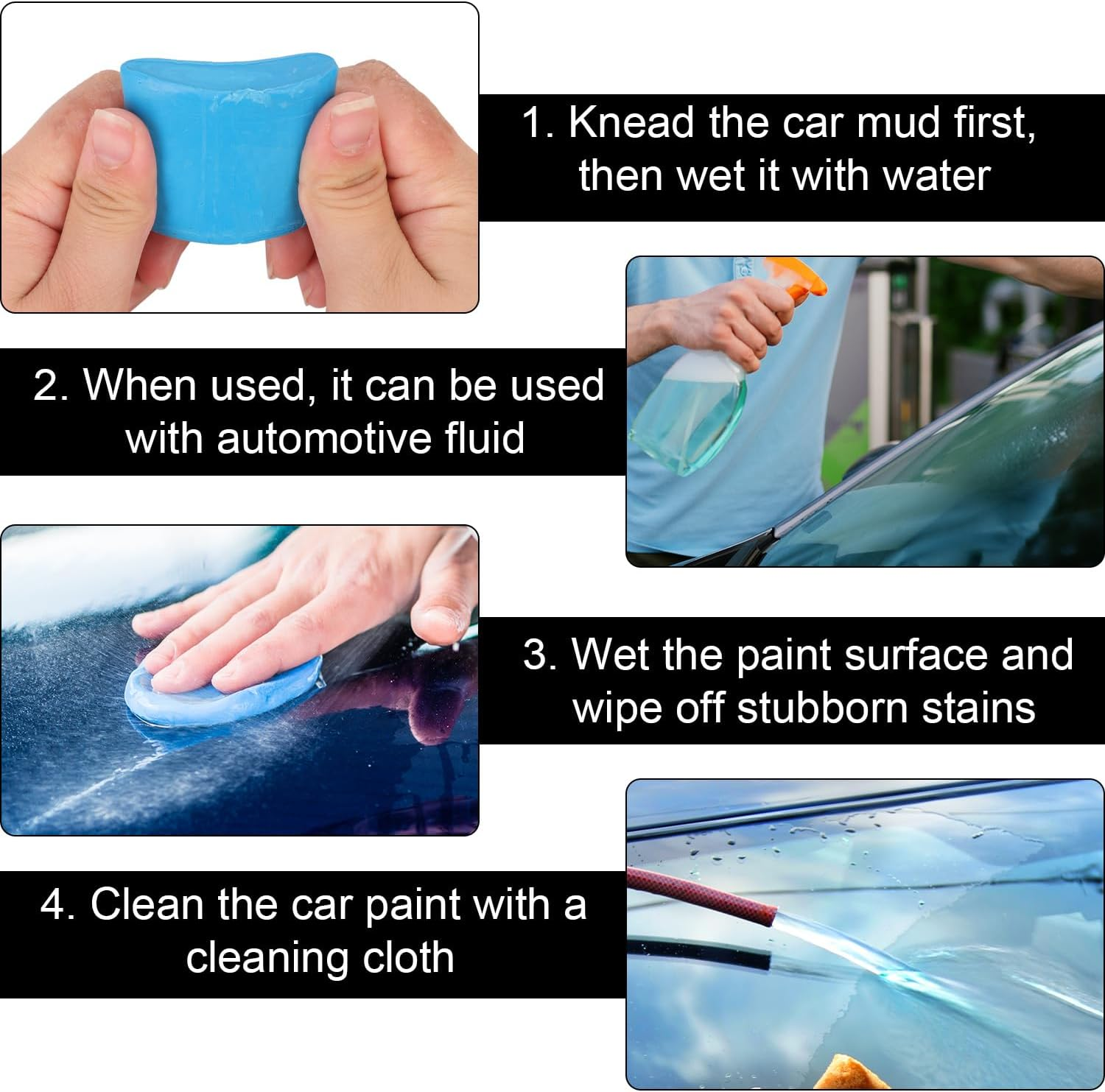 1. Knead the car mud first, then wet it with water

2. When used, it can be used with automotive fluid

3. Wet the paint surface and wipe off stubborn stains

4. Clean the car paint with a cleaning cloth