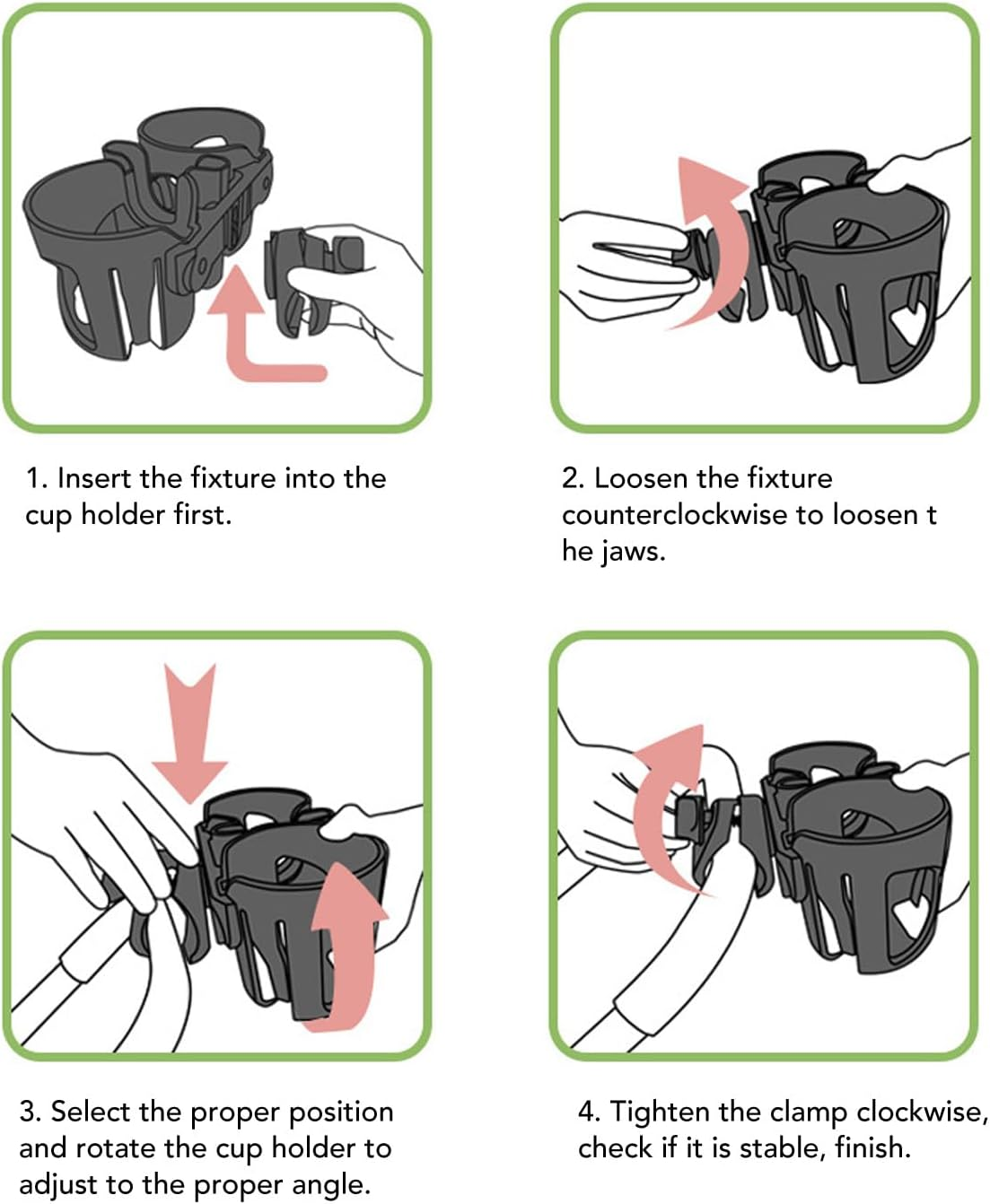 1. Insert the fixture into the cup holder first.

2. Loosen the fixture counterclockwise to loosen t he jaws.

3. Select the proper position and rotate the cup holder to adjust to the proper angle.

4. Tighten the clamp clockwise, check if it is stable, finish.