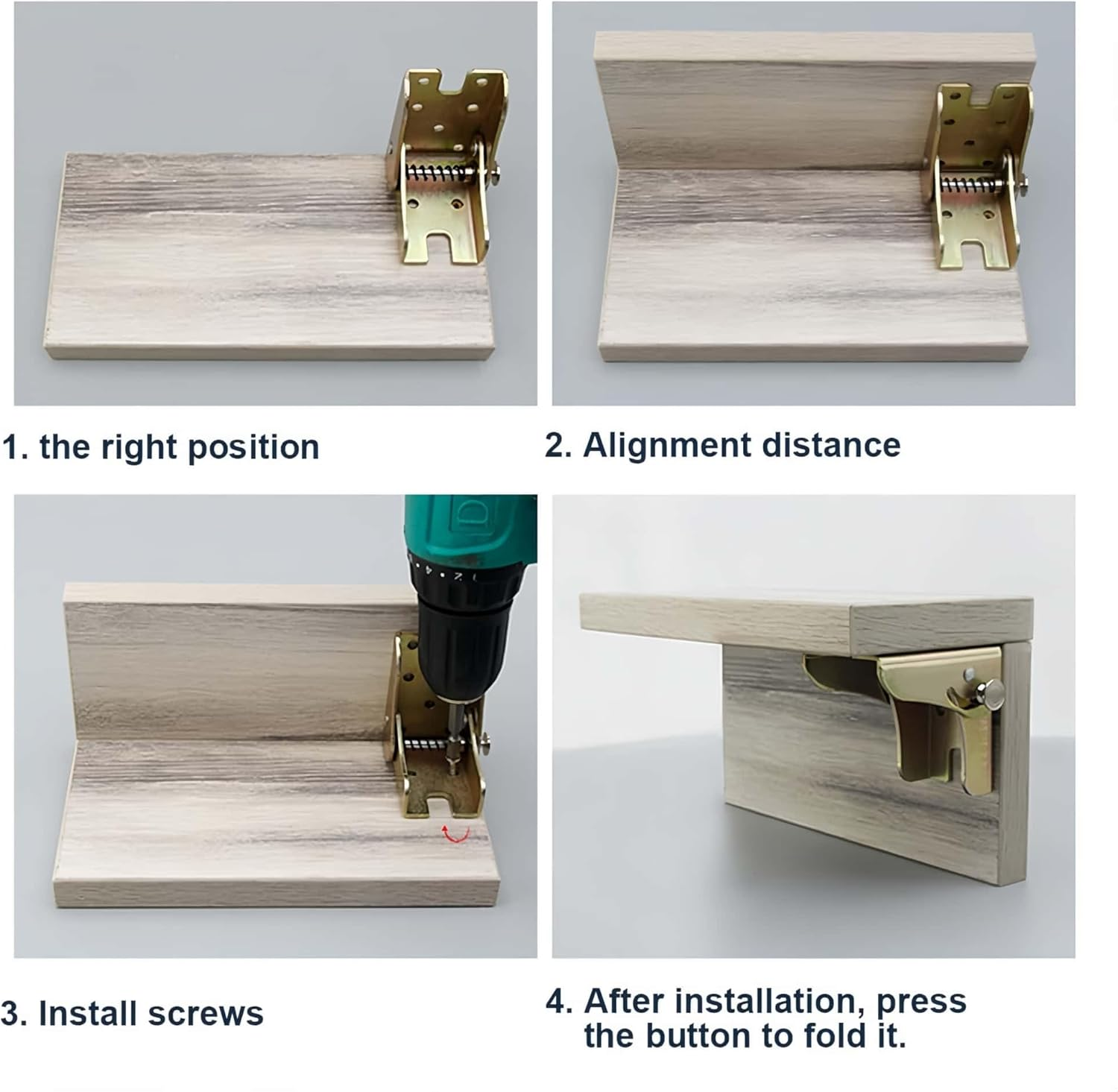 1. the right position

2. Alignment distance

3. Install screws

4. After installation, press the button to fold it.