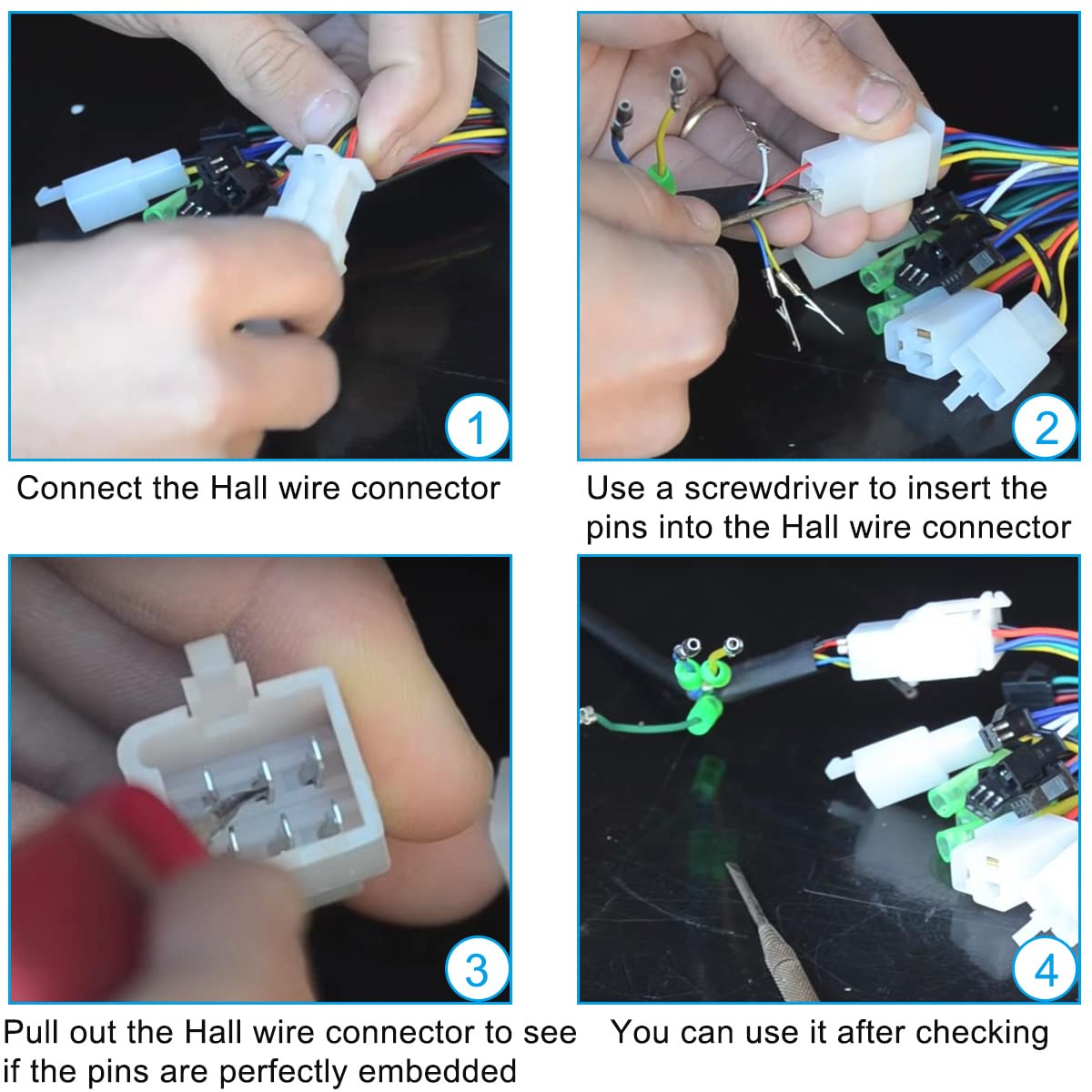 1

Connect the Hall wire connector

2

Use a screwdriver to insert the pins into the Hall wire connector

3

Pull out the Hall wire connector to see if the pins are perfectly embedded

4

You can use it after checking