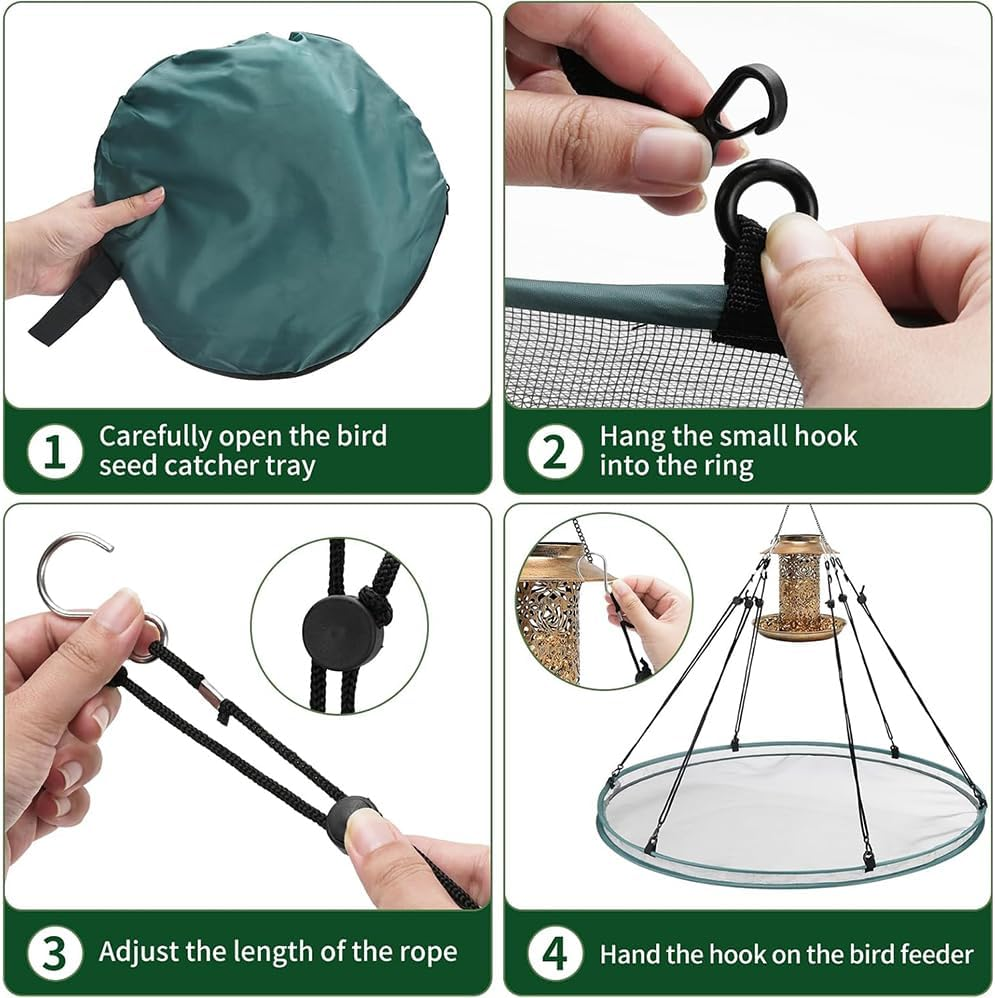 1 Carefully open the bird seed catcher tray

2 Hang the small hook into the ring

3 Adjust the length of the rope

4 Hand the hook on the bird feeder