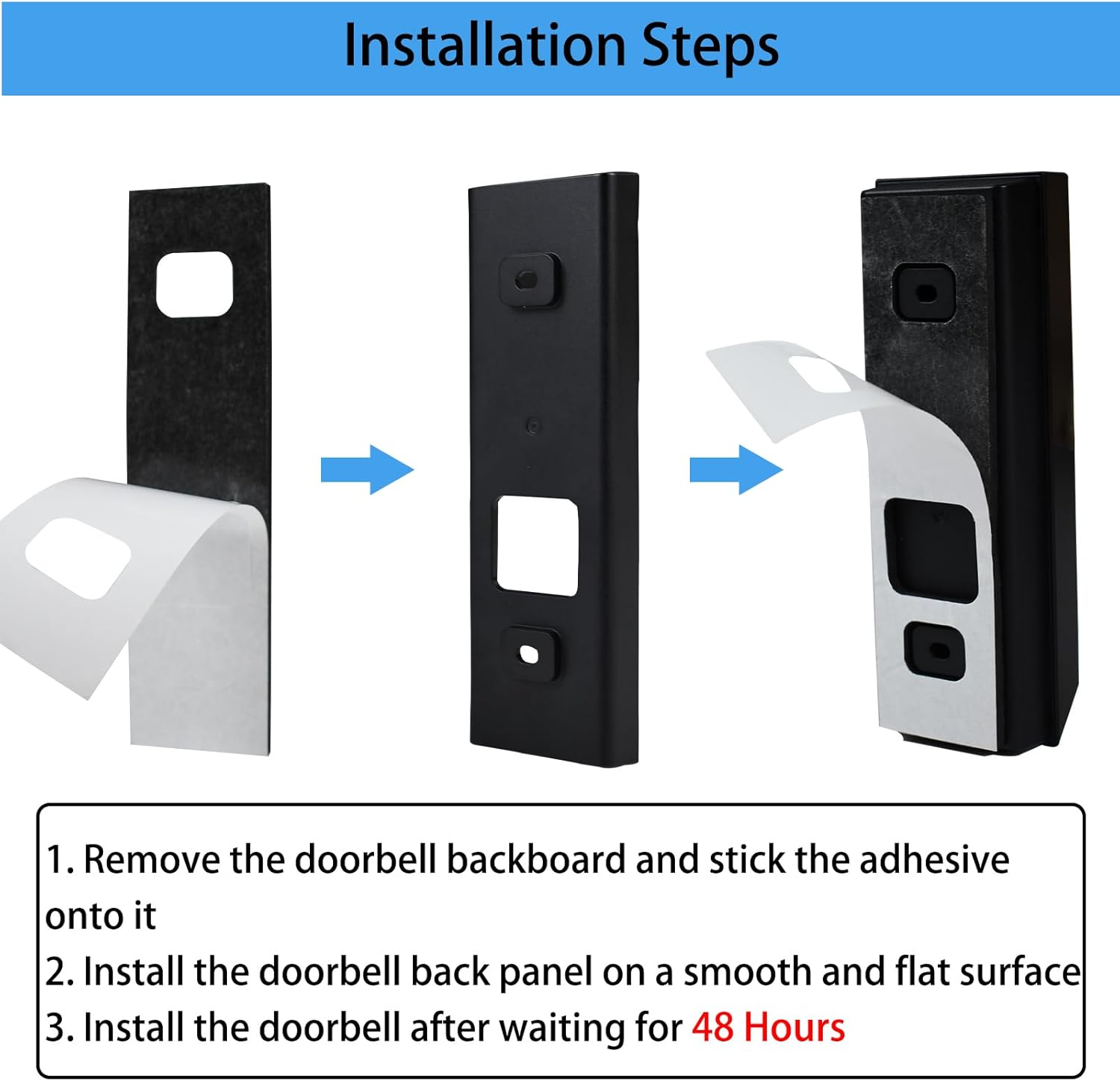 Installation Steps

1. Remove the doorbell backboard and stick the adhesive onto it
2. Install the doorbell back panel on a smooth and flat surface
3. Install the doorbell after waiting for 48 Hours