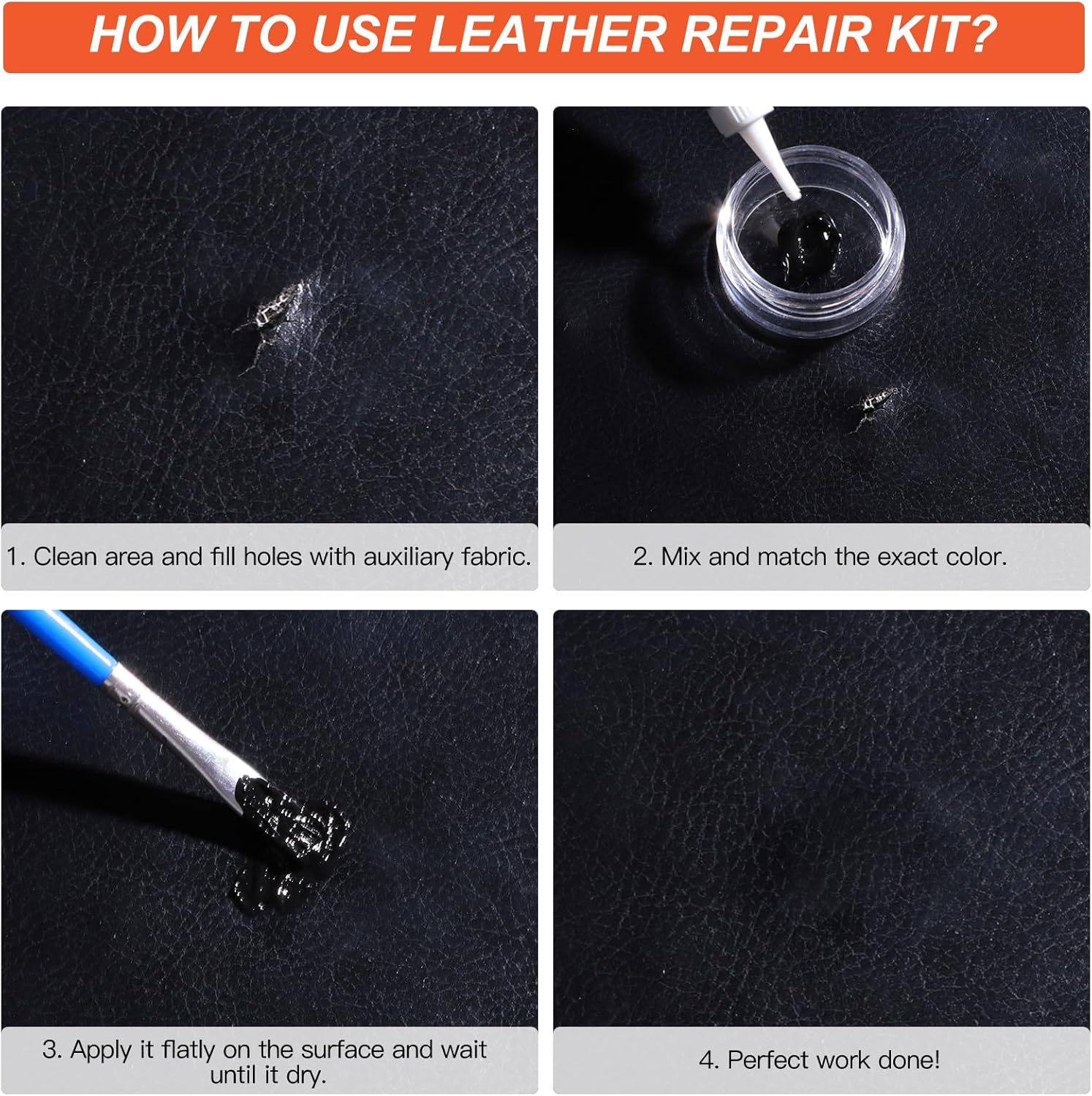 HOW TO USE LEATHER REPAIR KIT?

1. Clean area and fill holes with auxiliary fabric.

2. Mix and match the exact color.

3. Apply it flatly on the surface and wait until it dry.

4. Perfect work done!