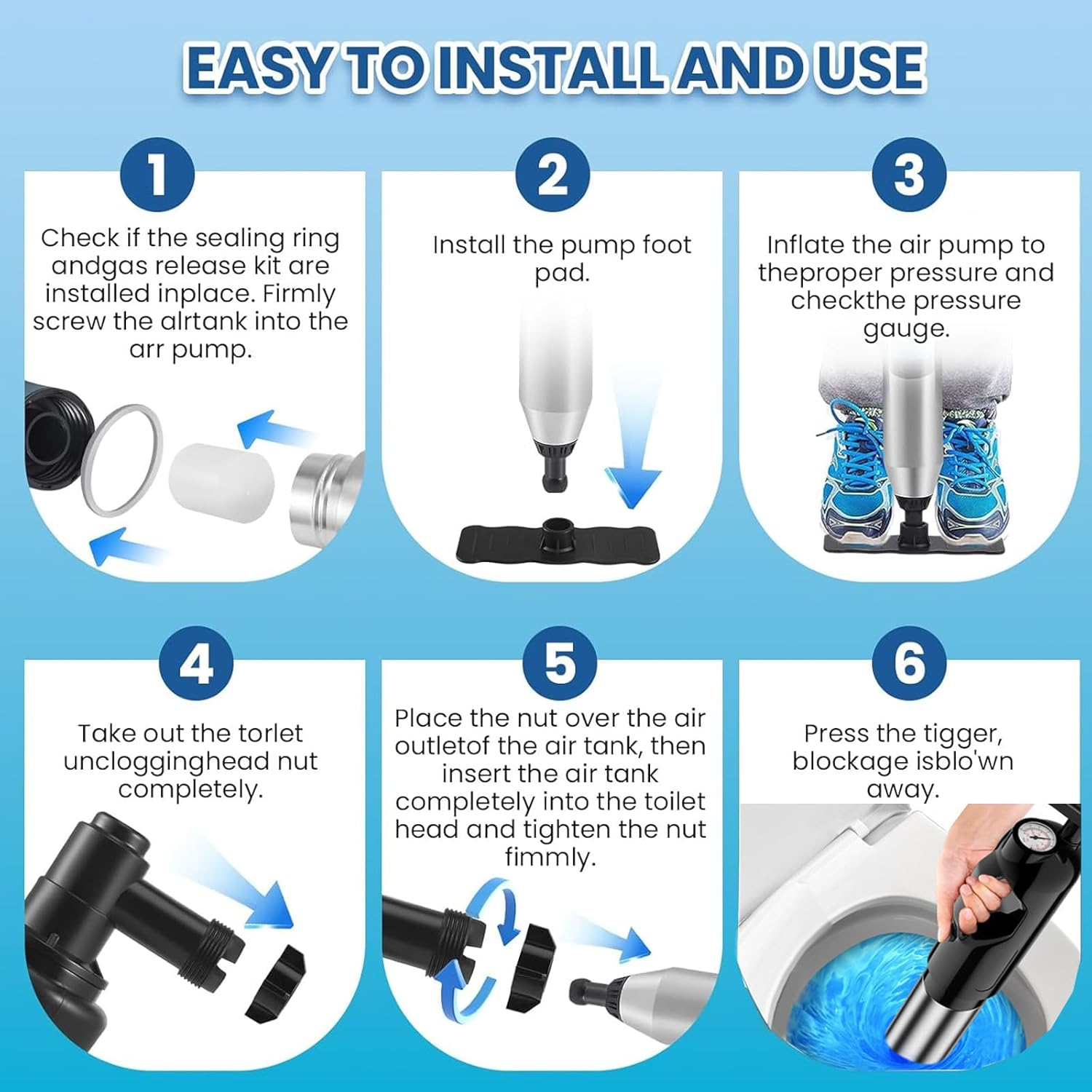 EASY TO INSTALL AND USE

1

Check if the sealing ring andgas release kit are installed inplace. Firmly screw the alrtank into the arr pump.

2

Install the pump foot pad.

3

Inflate the air pump to theproper pressure and checkthe pressure gauge.

4

Take out the torlet unclogginghead nut completely.

5

Place the nut over the air outletof the air tank, then insert the air tank completely into the toilet head and tighten the nut fimmly.

6

Press the tigger, blockage isblo'wn away.