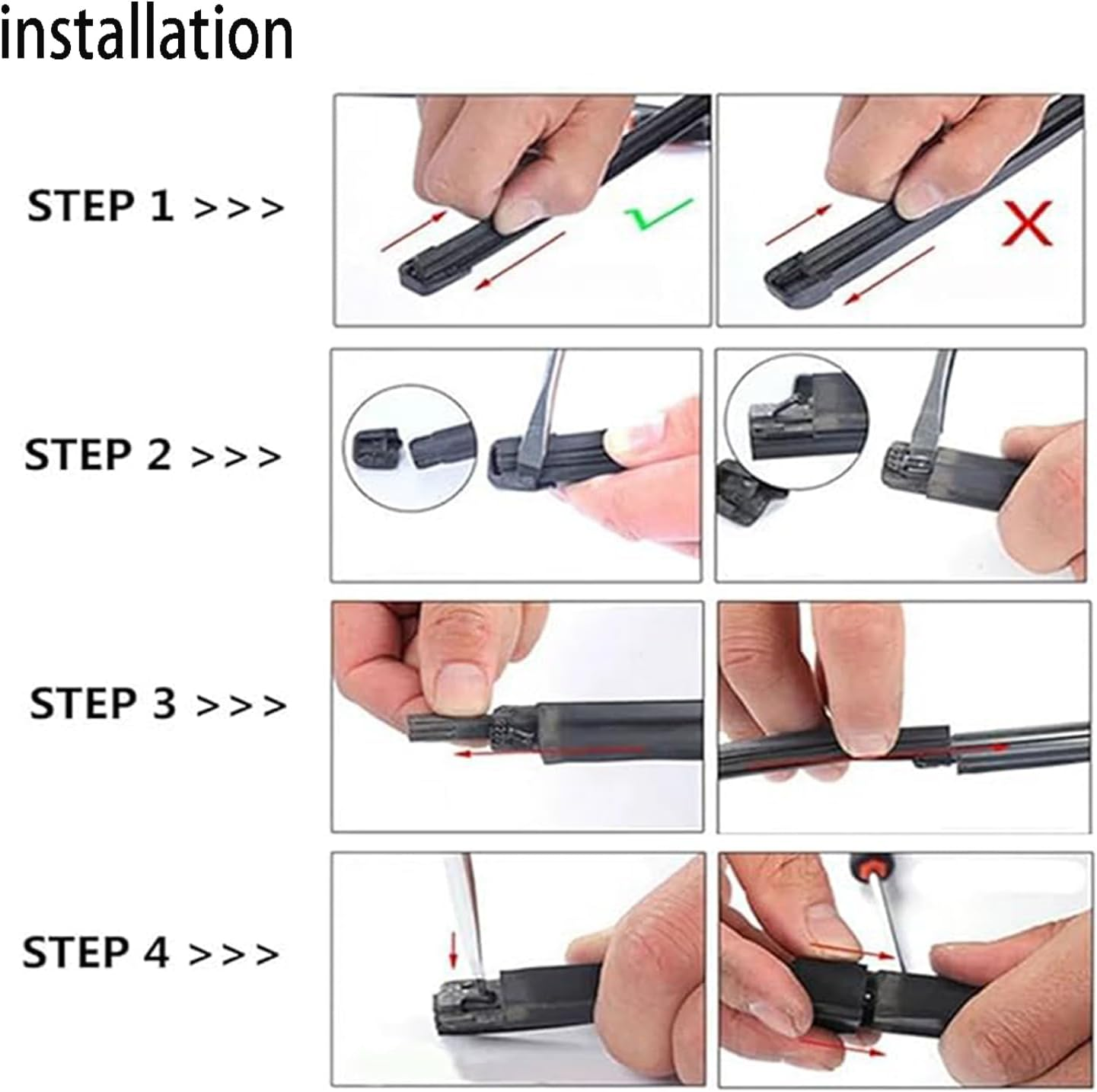 installation

STEP 1 >>>

STEP 2 >>>

STEP 3 >>>

STEP 4 >>>