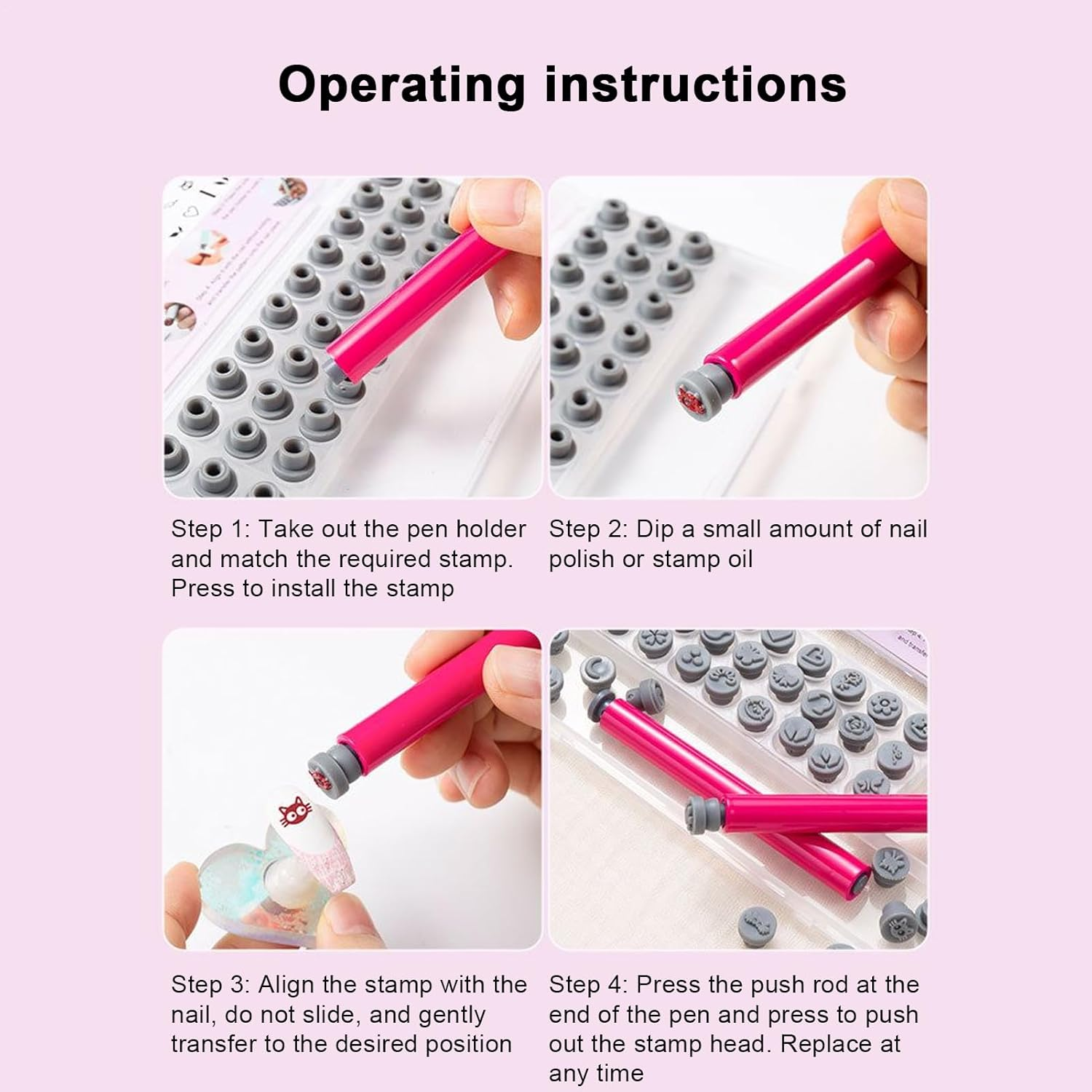 Operating instructions

Step 1: Take out the pen holder and match the required stamp. Press to install the stamp

Step 2: Dip a small amount of nail polish or stamp oil

Step 3: Align the stamp with the nail, do not slide, and gently transfer to the desired position

Step 4: Press the push rod at the end of the pen and press to push out the stamp head. Replace at any time