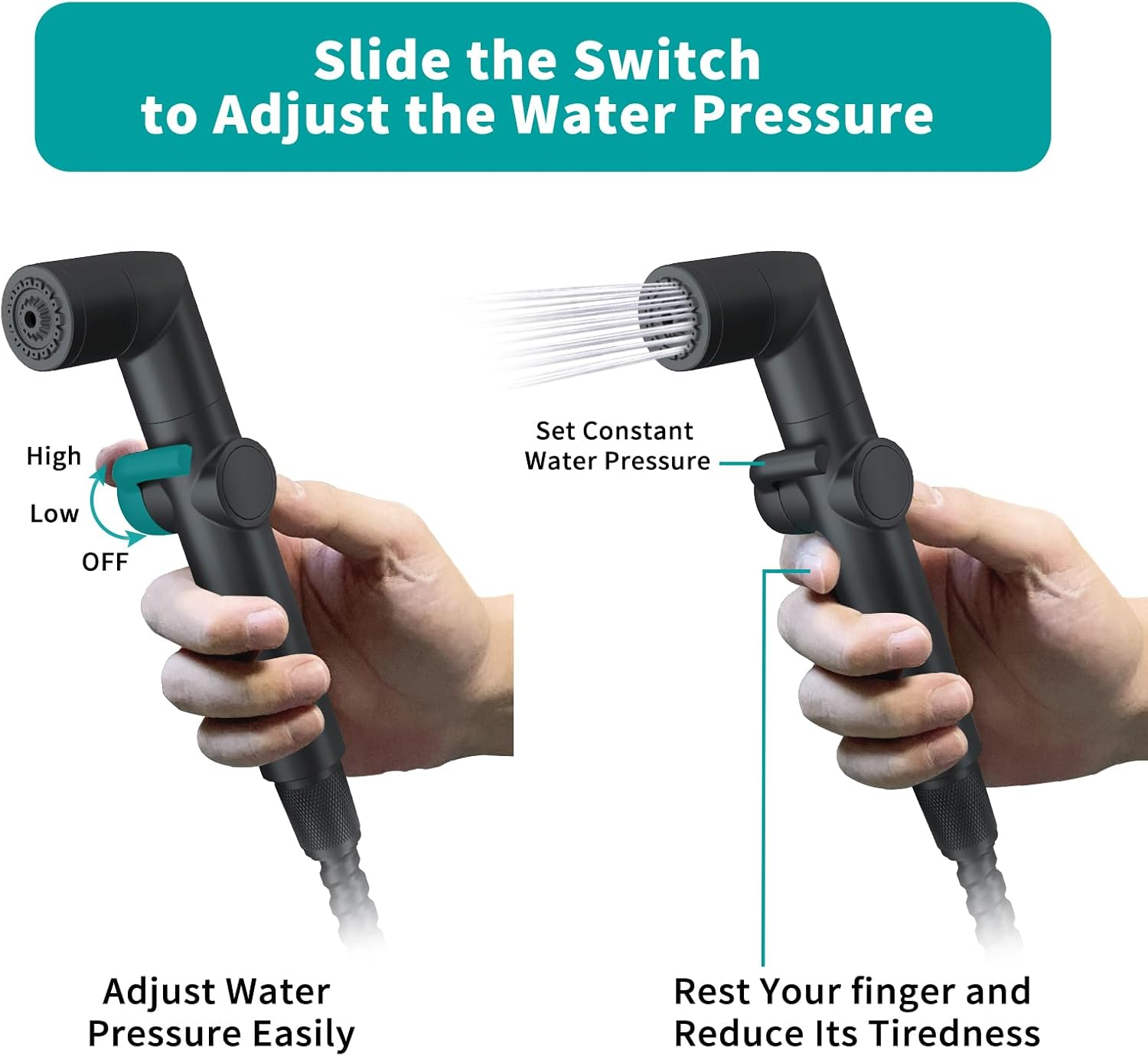 Slide the Switch
to Adjust the Water Pressure

High
Low
OFF

Set Constant
Water Pressure

Adjust Water
Pressure Easily

Rest Your finger and
Reduce Its Tiredness