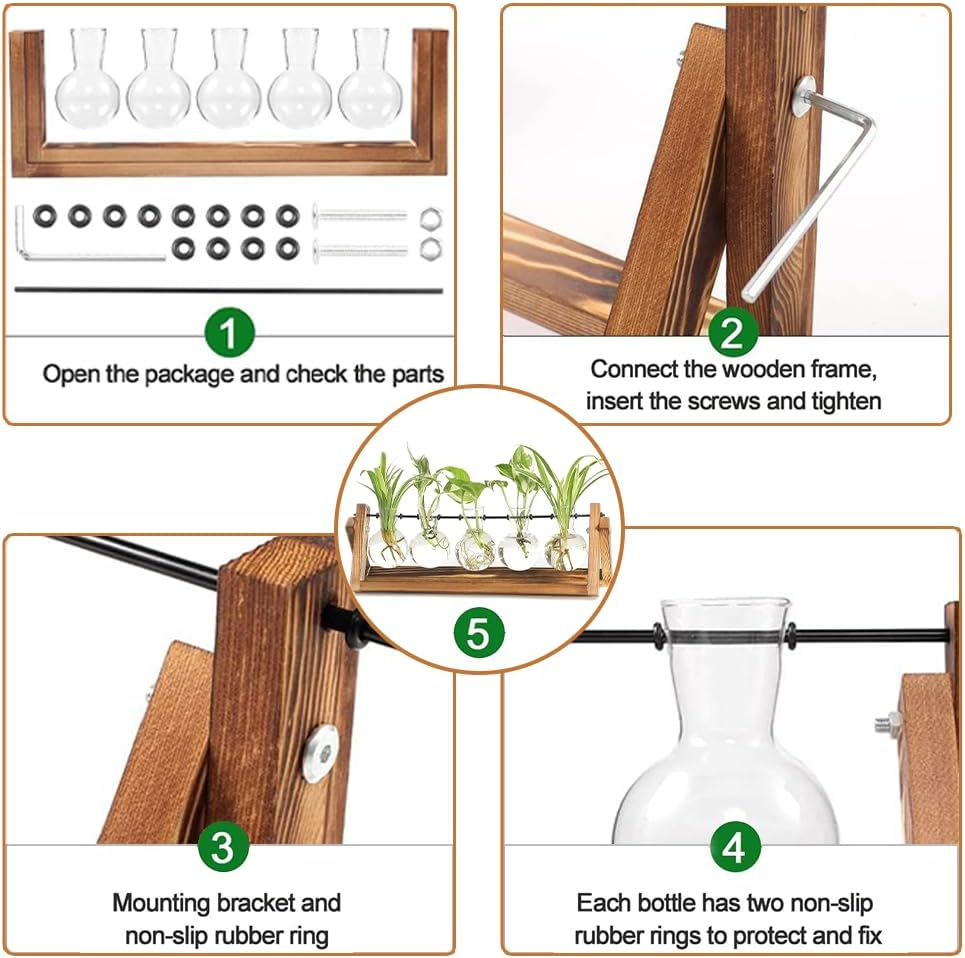 1
Open the package and check the parts

2
Connect the wooden frame, insert the screws and tighten

5

3
Mounting bracket and non-slip rubber ring

4
Each bottle has two non-slip rubber rings to protect and fix