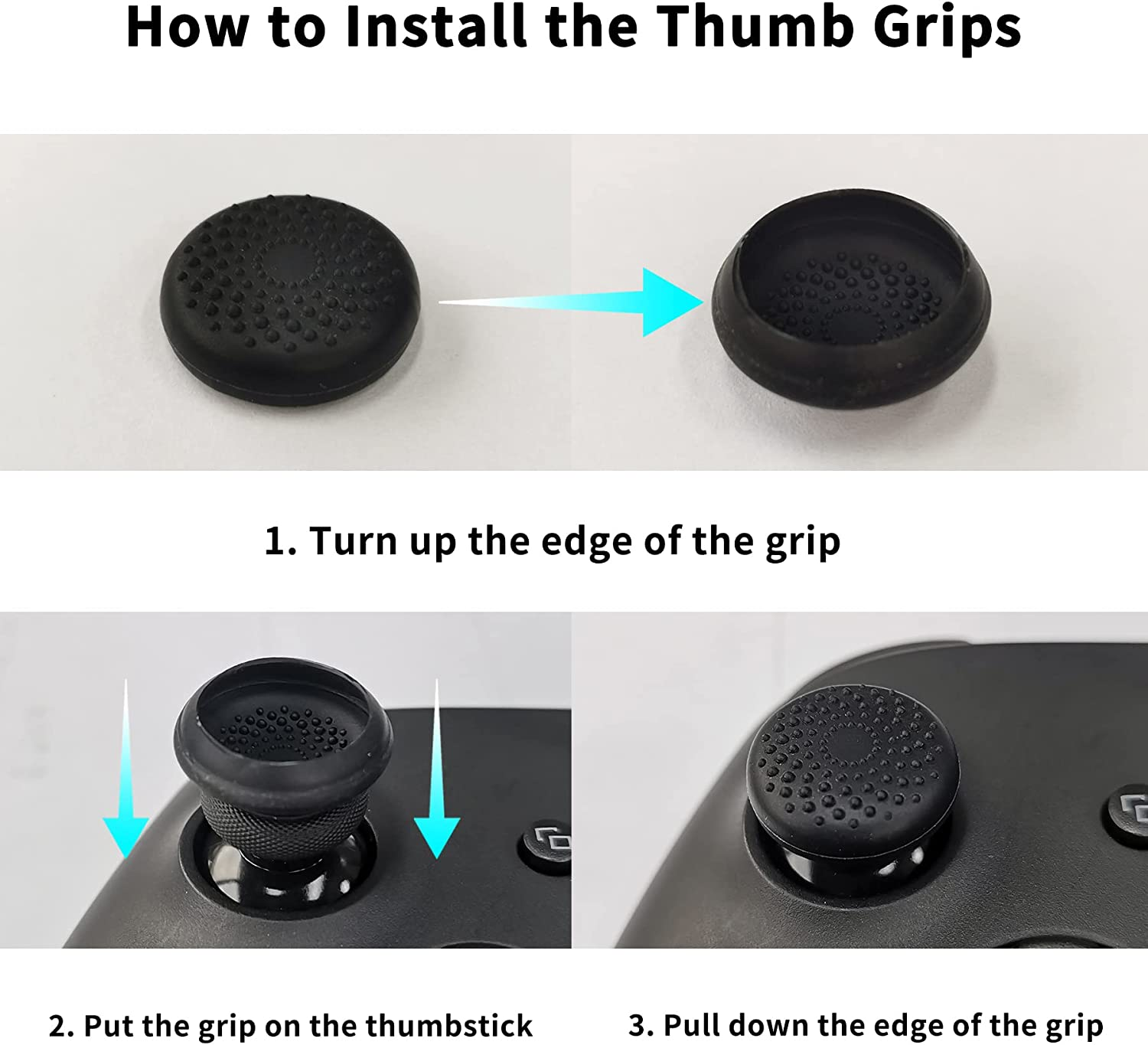 How to Install the Thumb Grips

1. Turn up the edge of the grip

2. Put the grip on the thumbstick

3. Pull down the edge of the grip