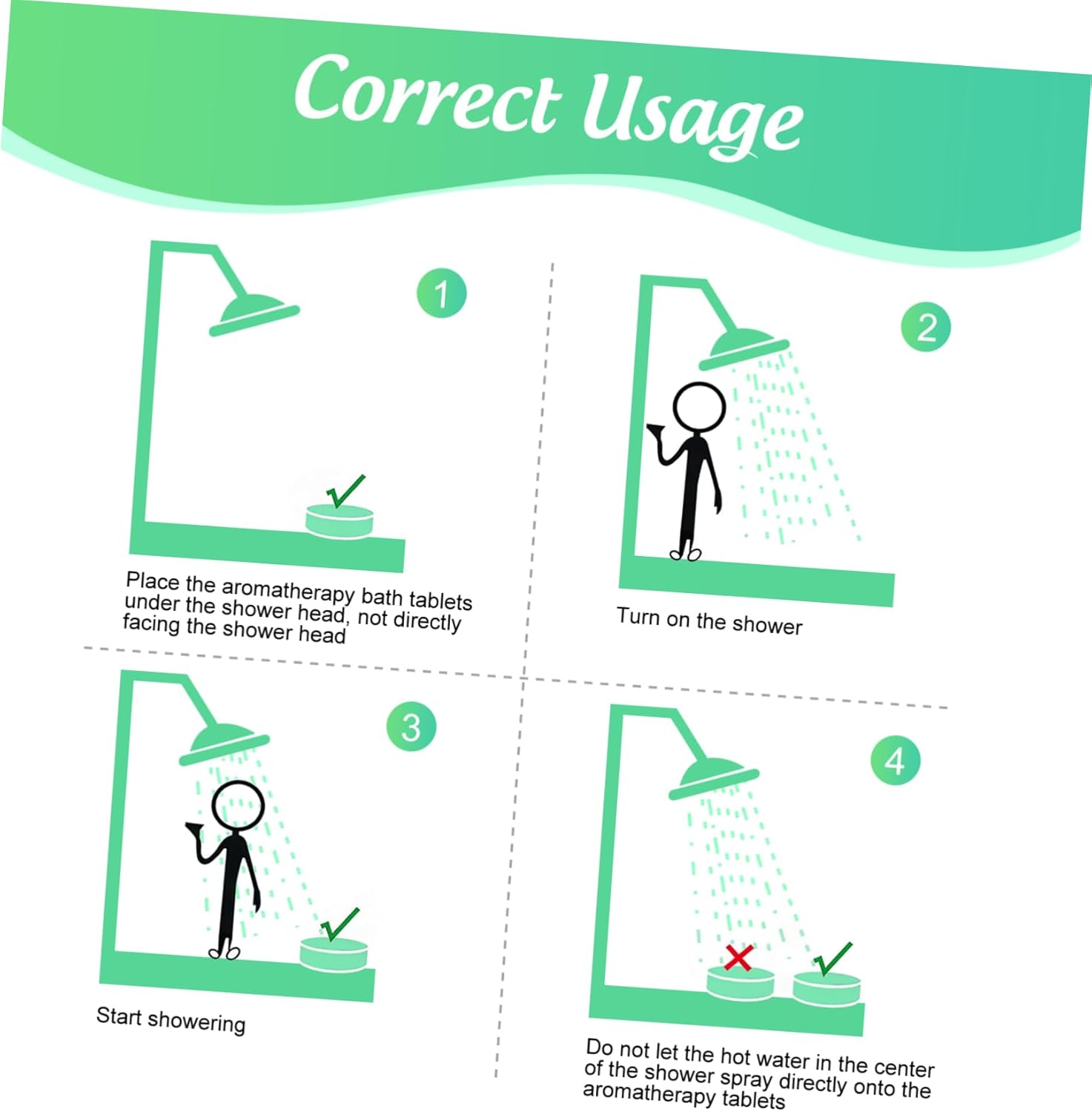 Correct Usage

1

Place the aromatherapy bath tablets under the shower head, not directly facing the shower head

2

Turn on the shower

3

Start showering

4

Do not let the hot water in the center of the shower spray directly onto the aromatherapy tablets