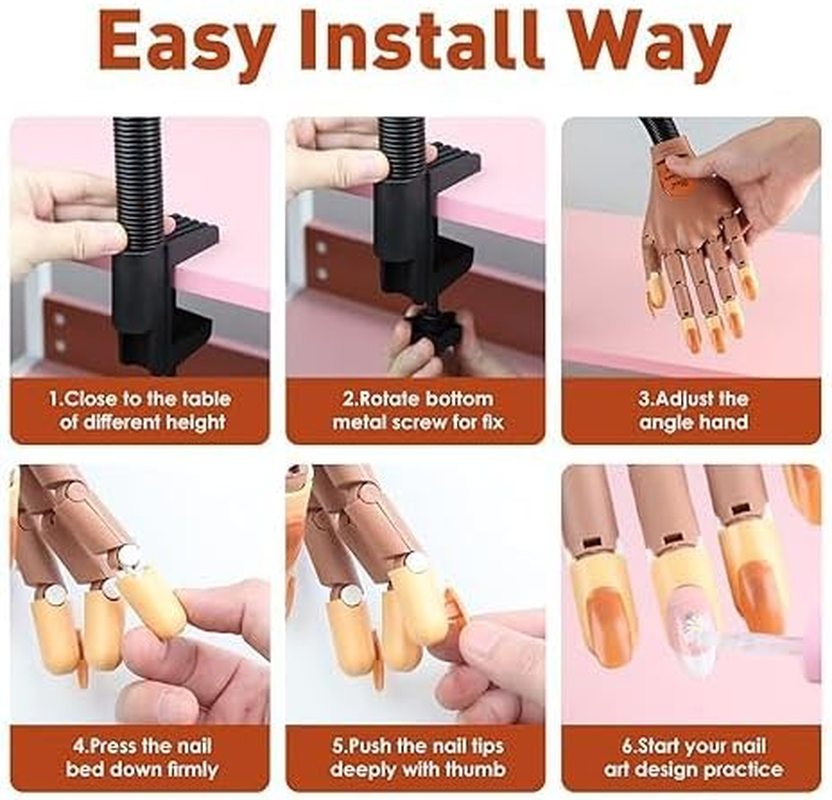 Easy Install Way

1.Close to the table of different height

2.Rotate bottom metal screw for fix

3.Adjust the angle hand

4.Press the nail bed down firmly

5.Push the nail tips deeply with thumb

6.Start your nail art design practice