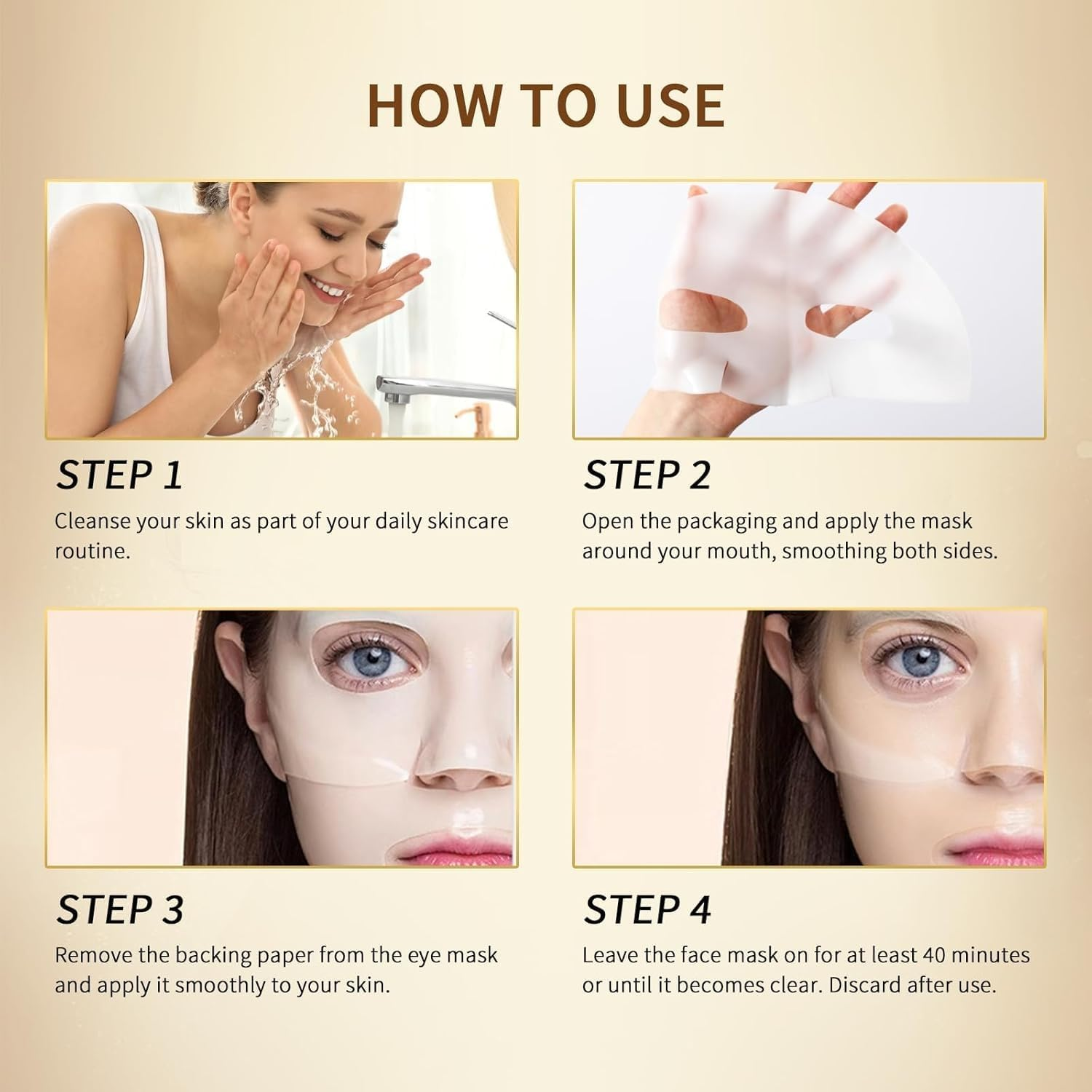 HOW TO USE

STEP 1

Cleanse your skin as part of your daily skincare routine.

STEP 2

Open the packaging and apply the mask around your mouth, smoothing both sides.

STEP 3

Remove the backing paper from the eye mask and apply it smoothly to your skin.

STEP 4

Leave the face mask on for at least 40 minutes or until it becomes clear. Discard after use.