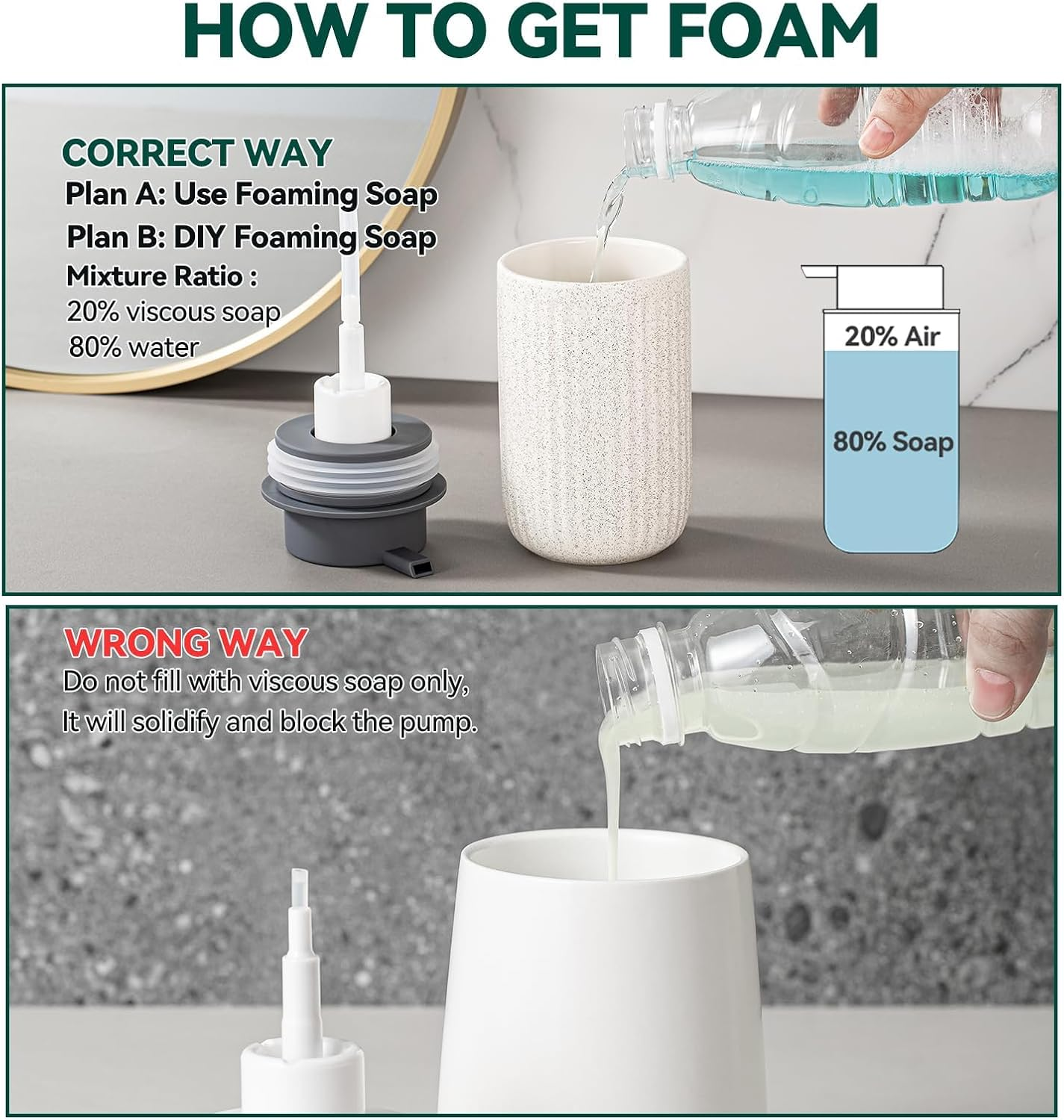 HOW TO GET FOAM

CORRECT WAY
Plan A: Use Foaming Soap
Plan B: DIY Foaming Soap
Mixture Ratio :
20% viscous soap
80% water

20% Air
80% Soap

WRONG WAY
Do not fill with viscous soap only,
It will solidify and block the pump.