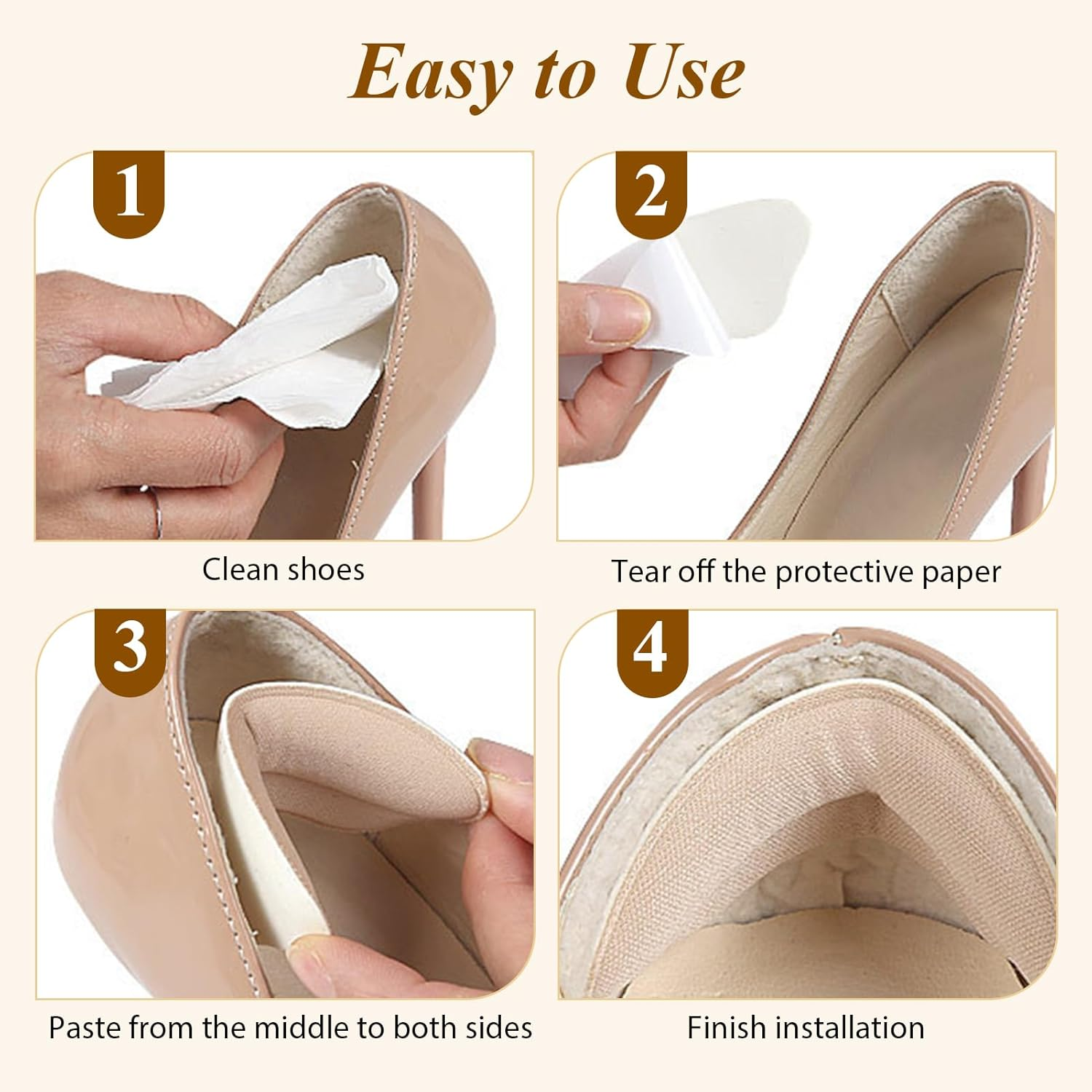 Easy to Use

1

Clean shoes

2

Tear off the protective paper

3

Paste from the middle to both sides

4

Finish installation