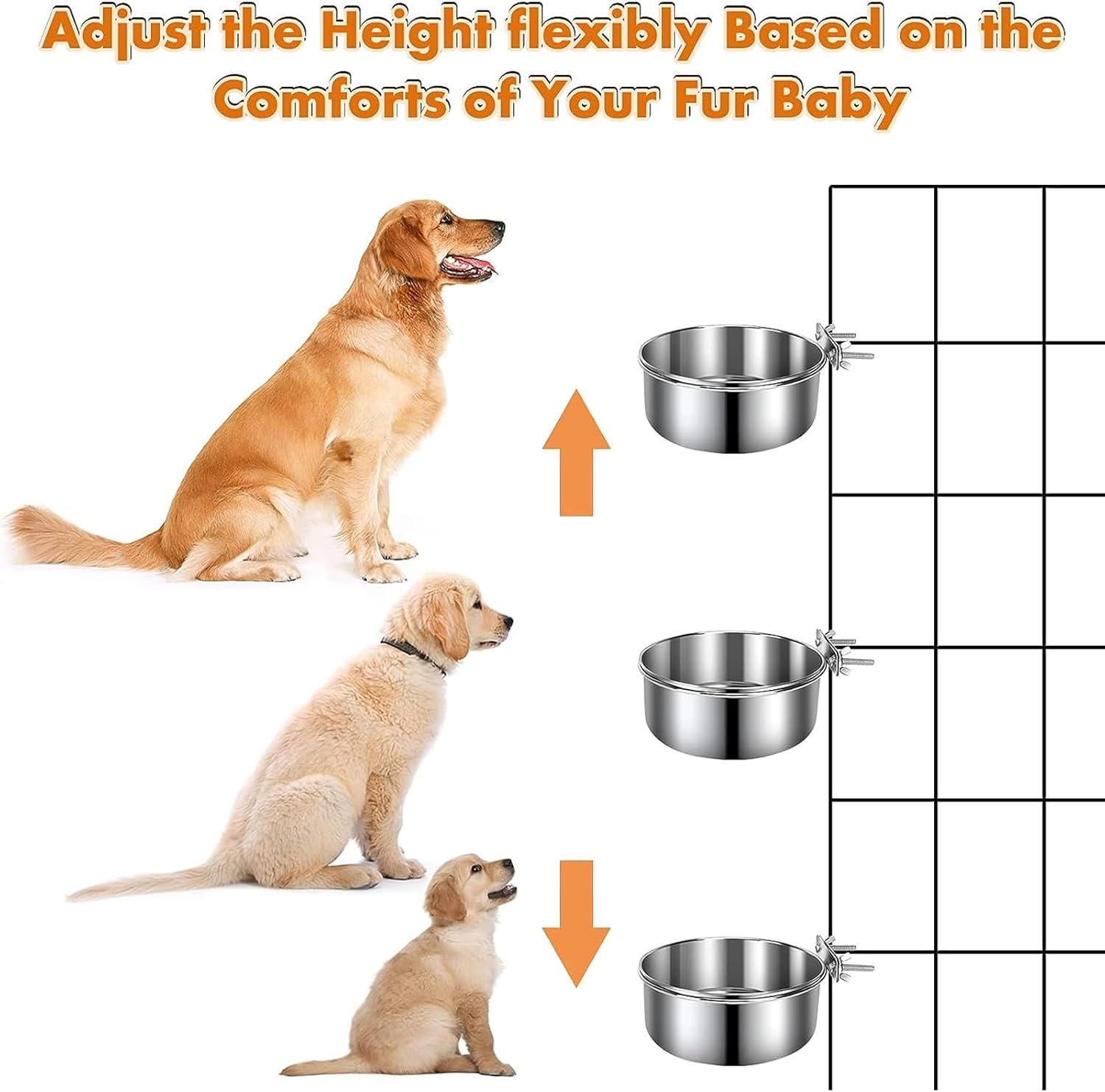 Adjust the Height flexibly Based on the Comforts of Your Fur Baby