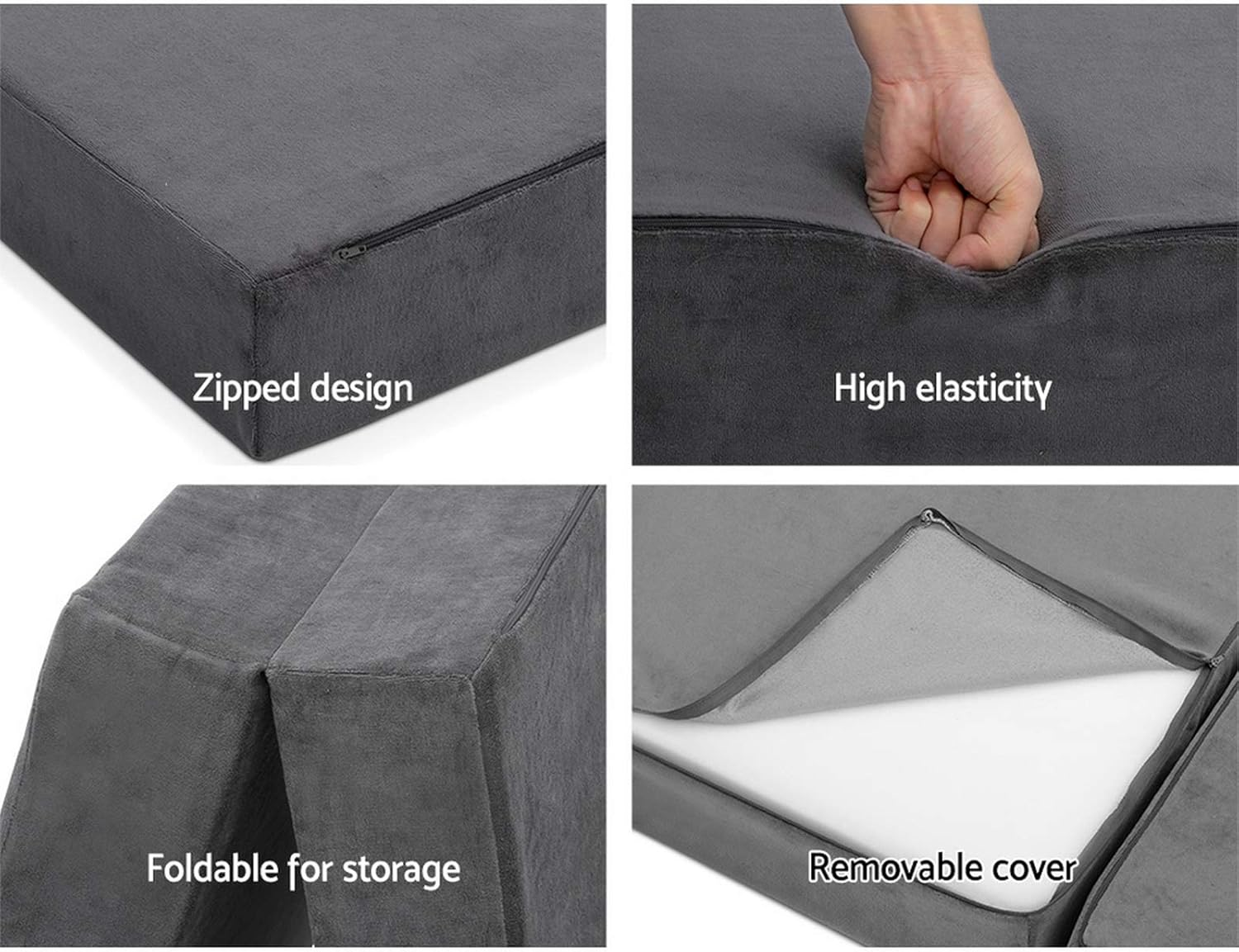 Zipped design

High elasticity

Foldable for storage

Removable cover