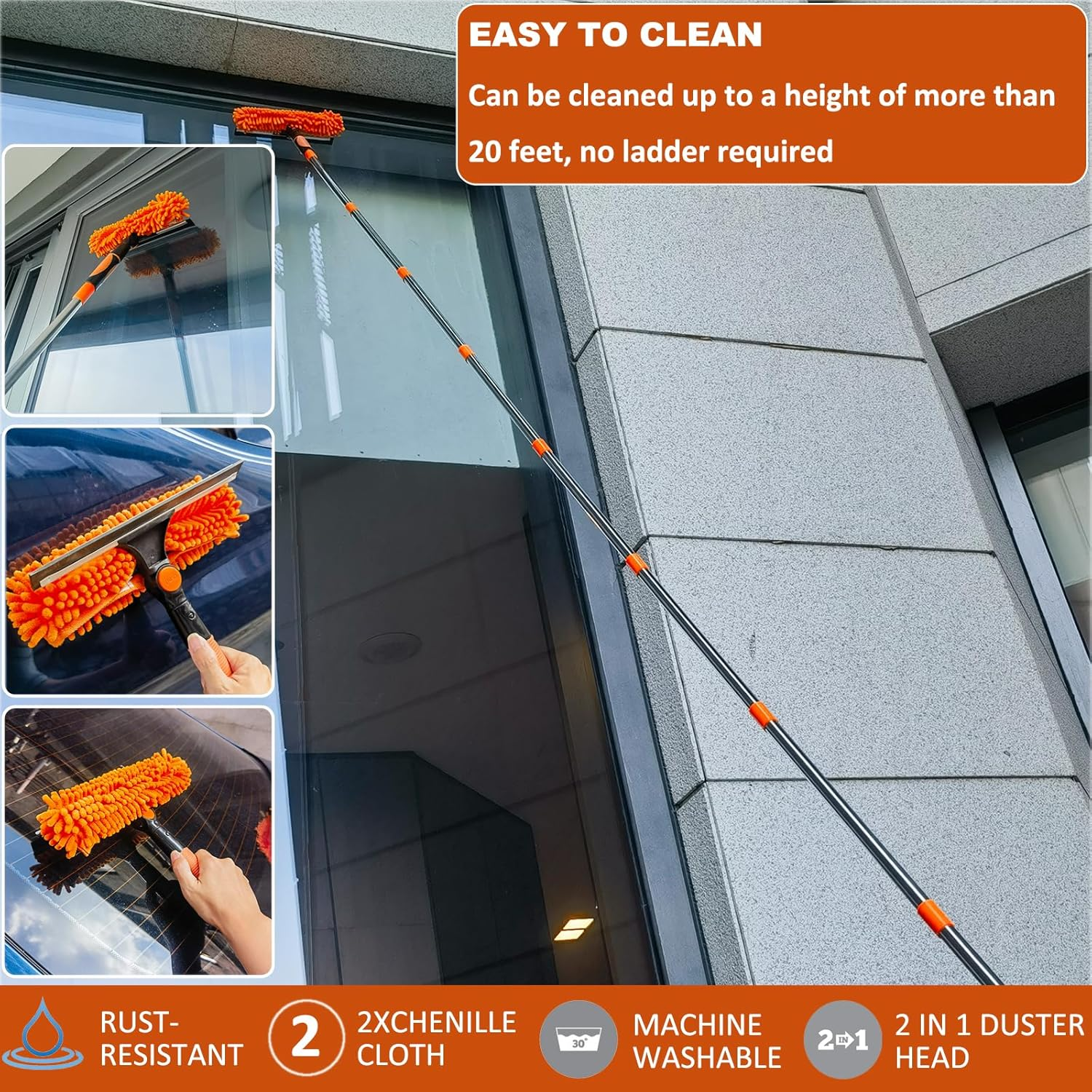 EASY TO CLEAN

Can be cleaned up to a height of more than 20 feet, no ladder required

RUST-RESISTANT

2

2XCHENILLE CLOTH

30°

MACHINE WASHABLE

2 IN 1

2 IN 1 DUSTER HEAD